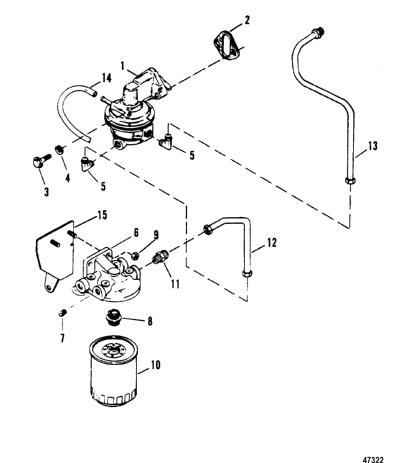 2
1
14
13
5
4
3
5
15
6
9
12
11
8
7
10
47322