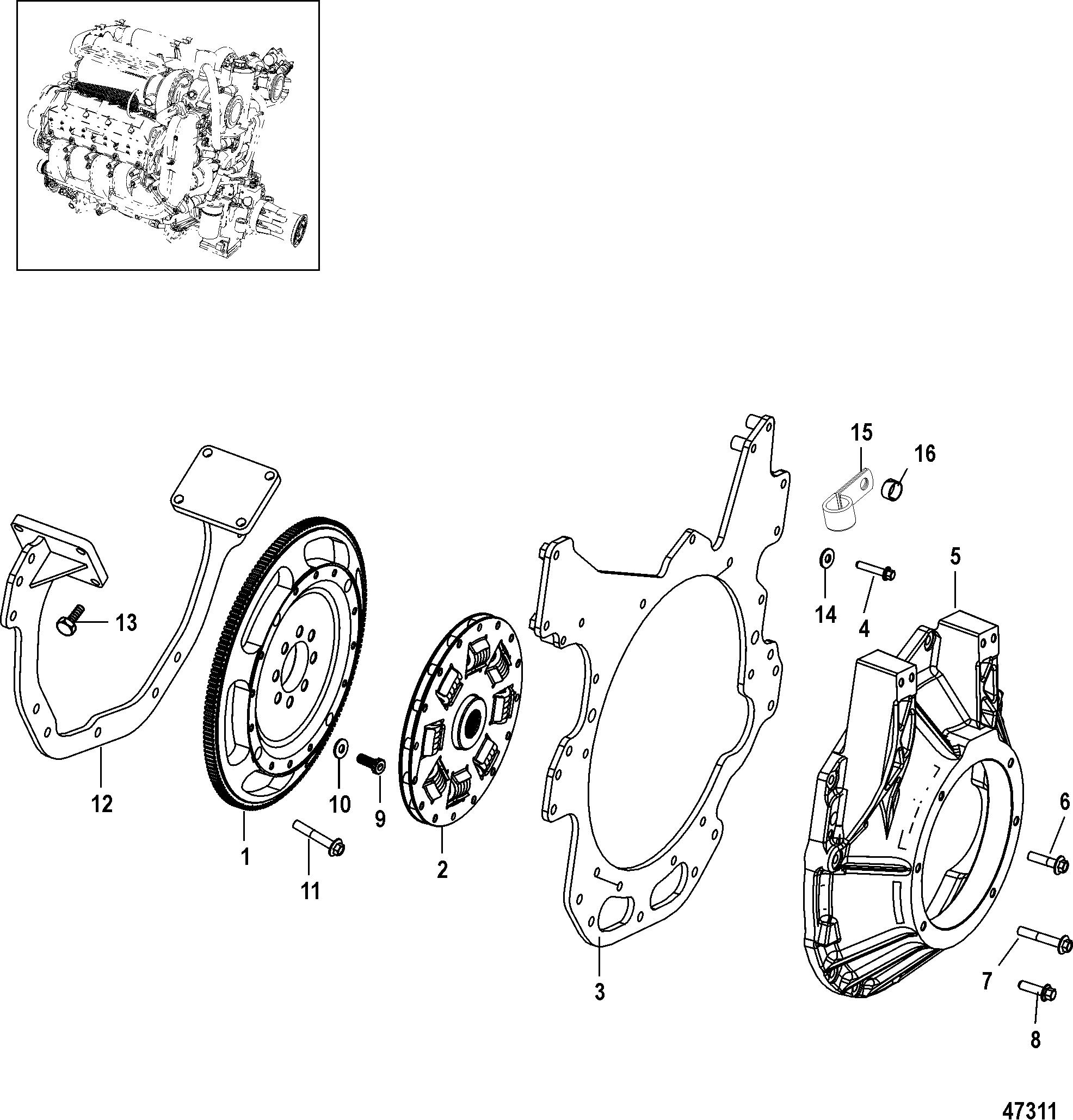 15
16
5
14
4
13
12
10
9
1
11
2
3
6
7
8
47311