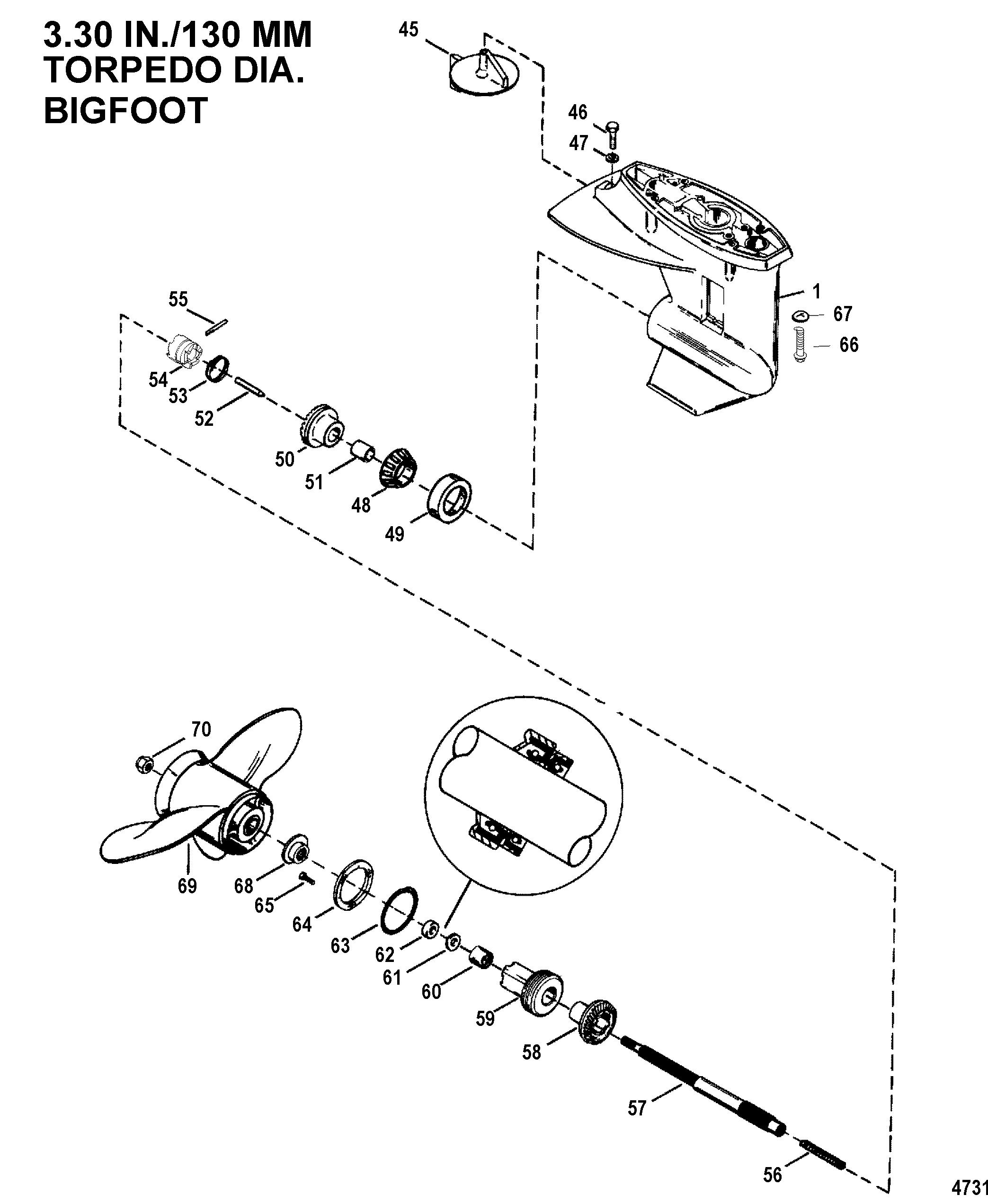 3.30 IN./130 MM
TORPEDO DIA.
BIGFOOT

45
46
47
1
67
66
55
54
53
52
50
51
48
49
70
69
68
65
64
63
62
61
60
59
58
57
56
4731