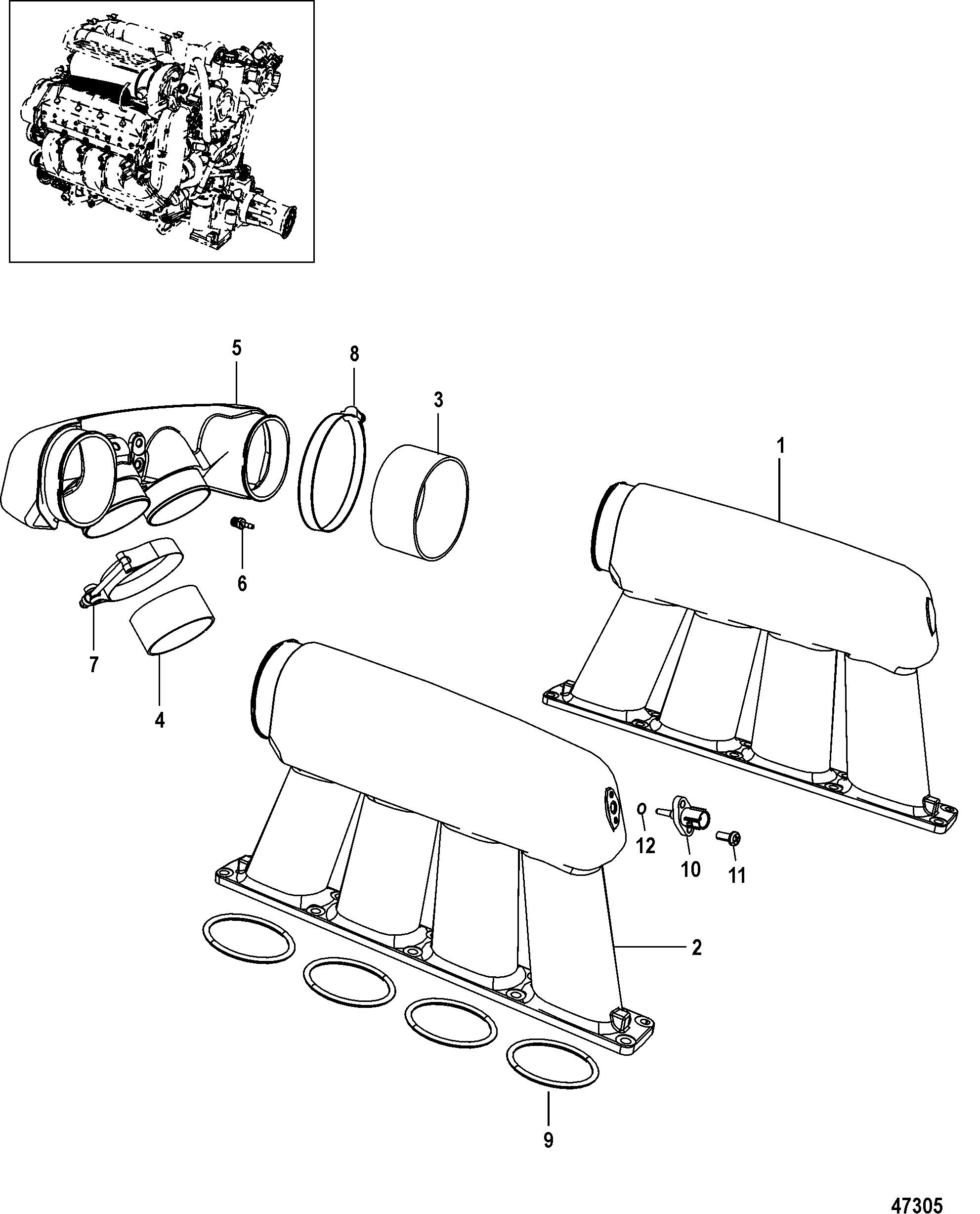 5

8

3

1

6

7

4

12

10

11

2

9

47305