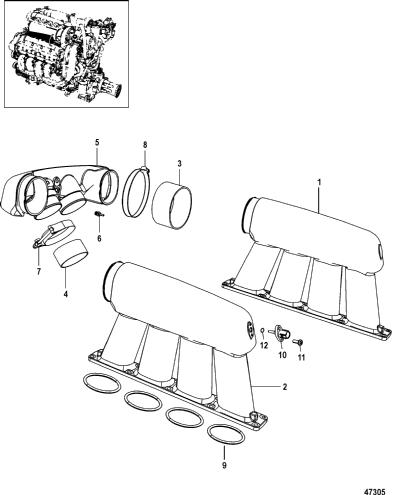 5
8
3
1
6
7
4
12
10
11
2
9
47305