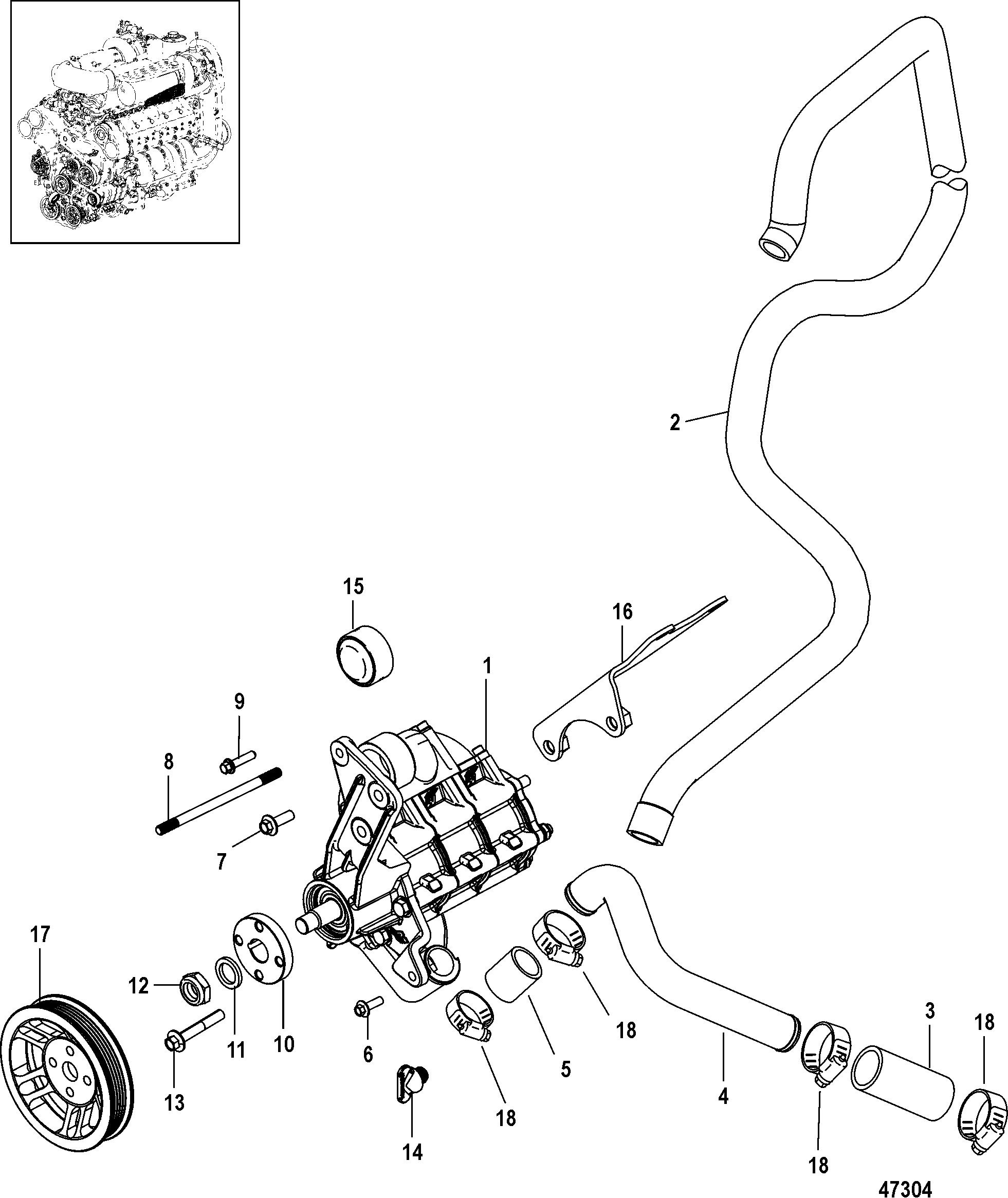 2
15
16
1
9
8
7
17
12
11
10
6
13
14
18
5
18
4
3
18
18
47304