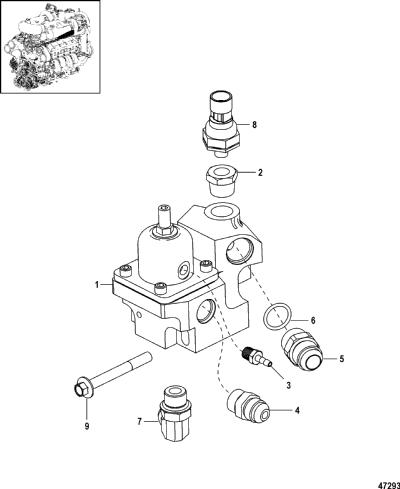 8
2
1
6
5
3
4
9
7
47293