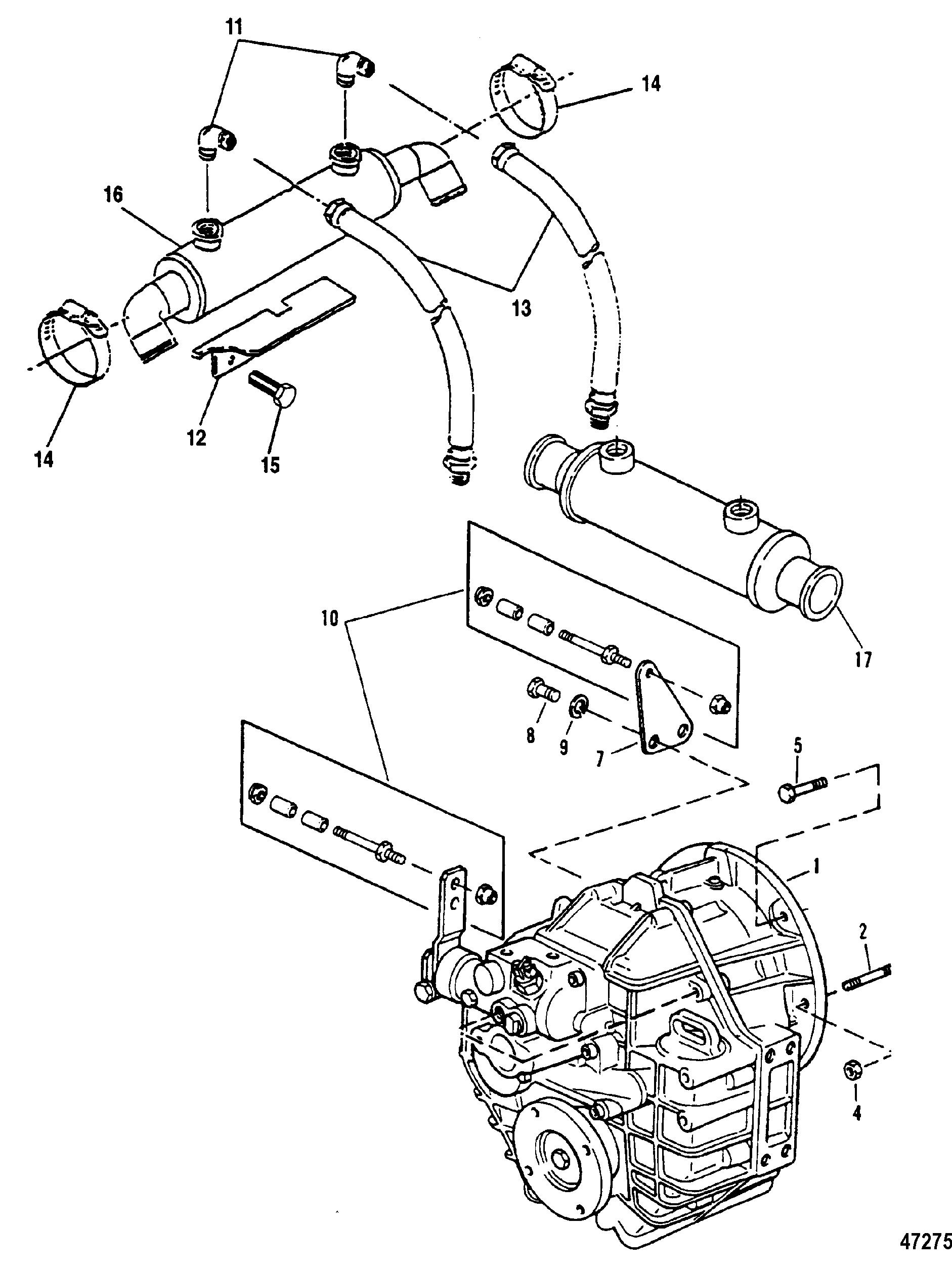 11
14
16
13
14
12
15
17
10
8
9
7
5
1
2
4
47275