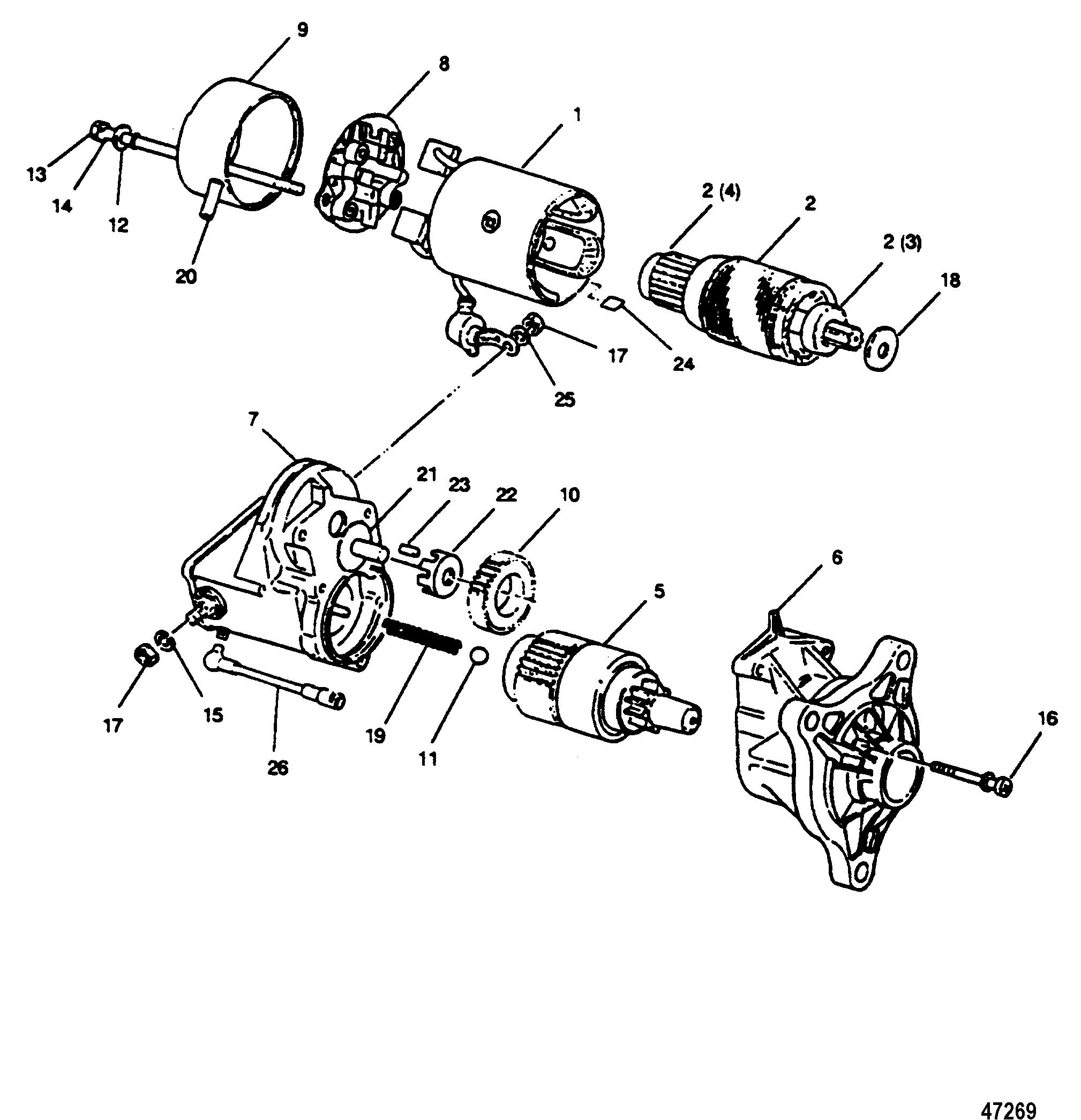 9
8
1
13
14
12
20
2 (4)
2
2 (3)
18
17
24
25
7
21
23
22
10
6
5
17
15
26
19
11
16
47269