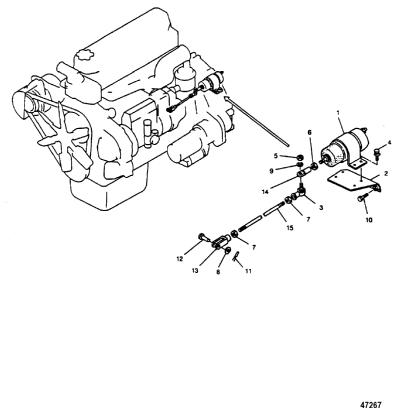 1
6
4
5
9
2
14
3
7
10
15
7
12
13
8
11
47267