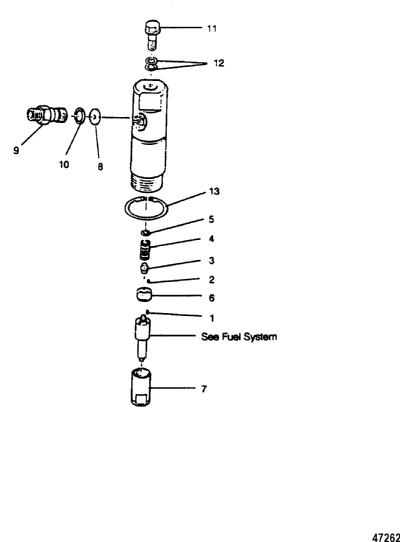 11

12

9

10

8

13

5

4

3

2

6

1

See Fuel System

7

47262