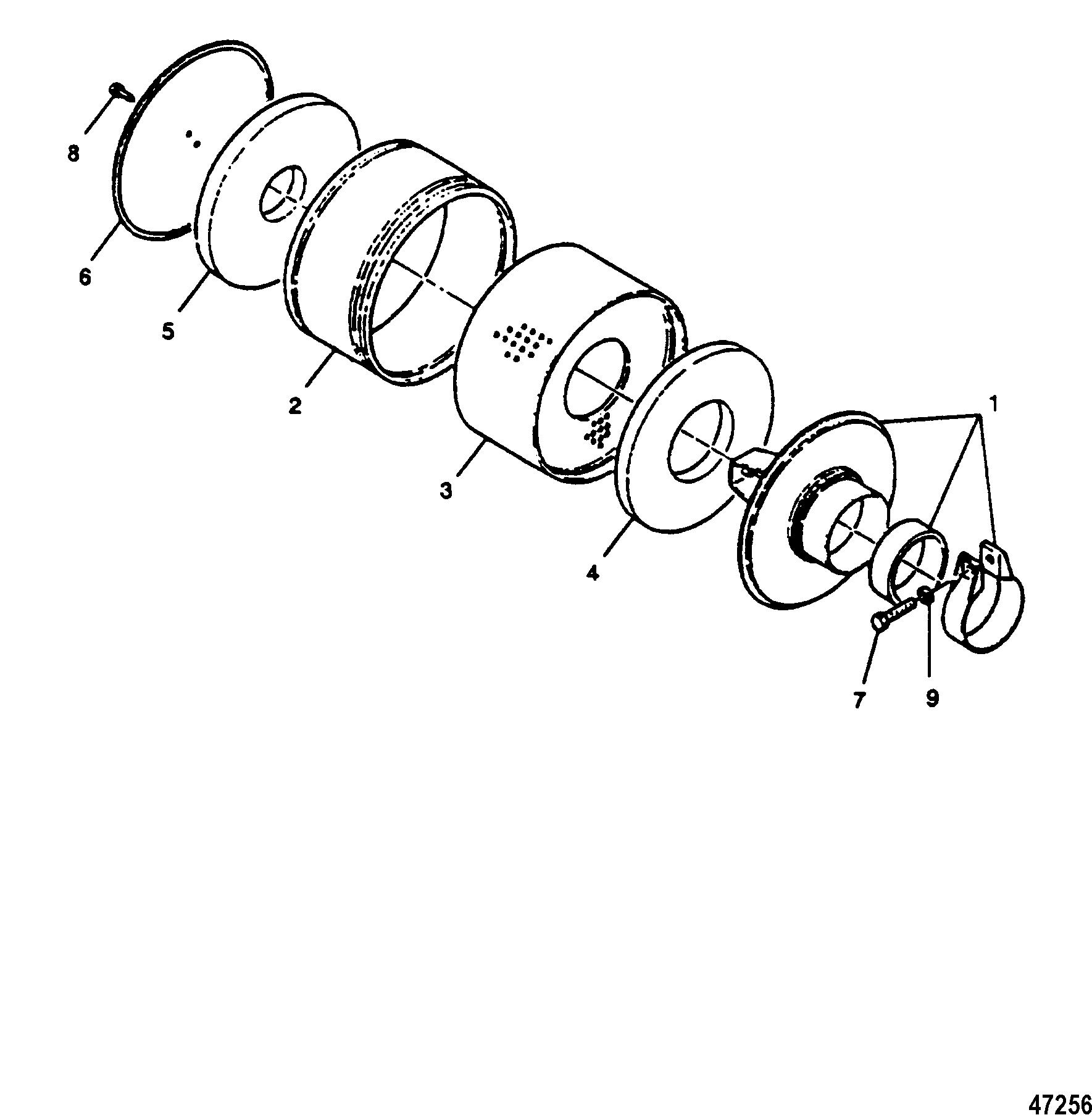 8
6
5
2
3
4
1
7
9
47256