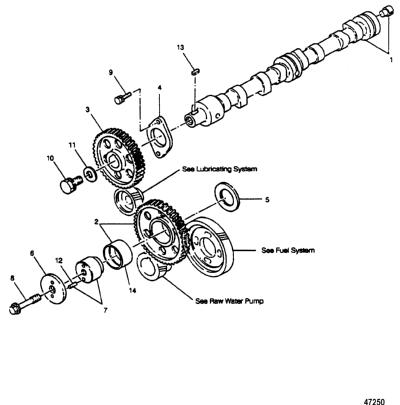 1
13
9
4
3
11
10
See Lubricating System
5
2
See Fuel System
6
12
8
14
7
See Raw Water Pump
47250