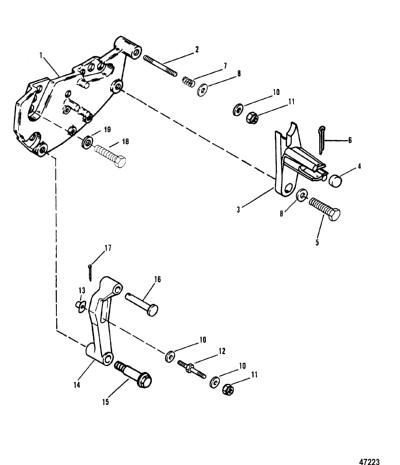 1
2
7
8
10
11
19
18
6
4
3
8
5
17
16
13
10
12
10
11
14
15
47223