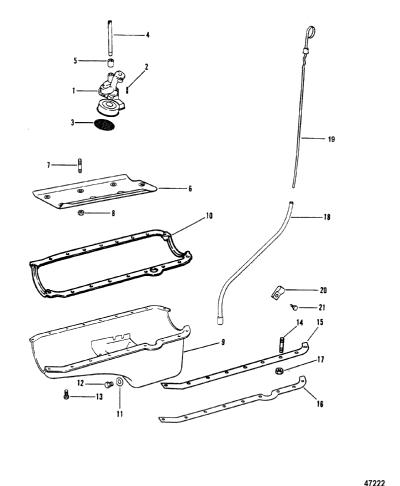 4
5
2
1
3
19
7
6
8
10
18
20
21
14
15
9
17
12
13
11
16
47222