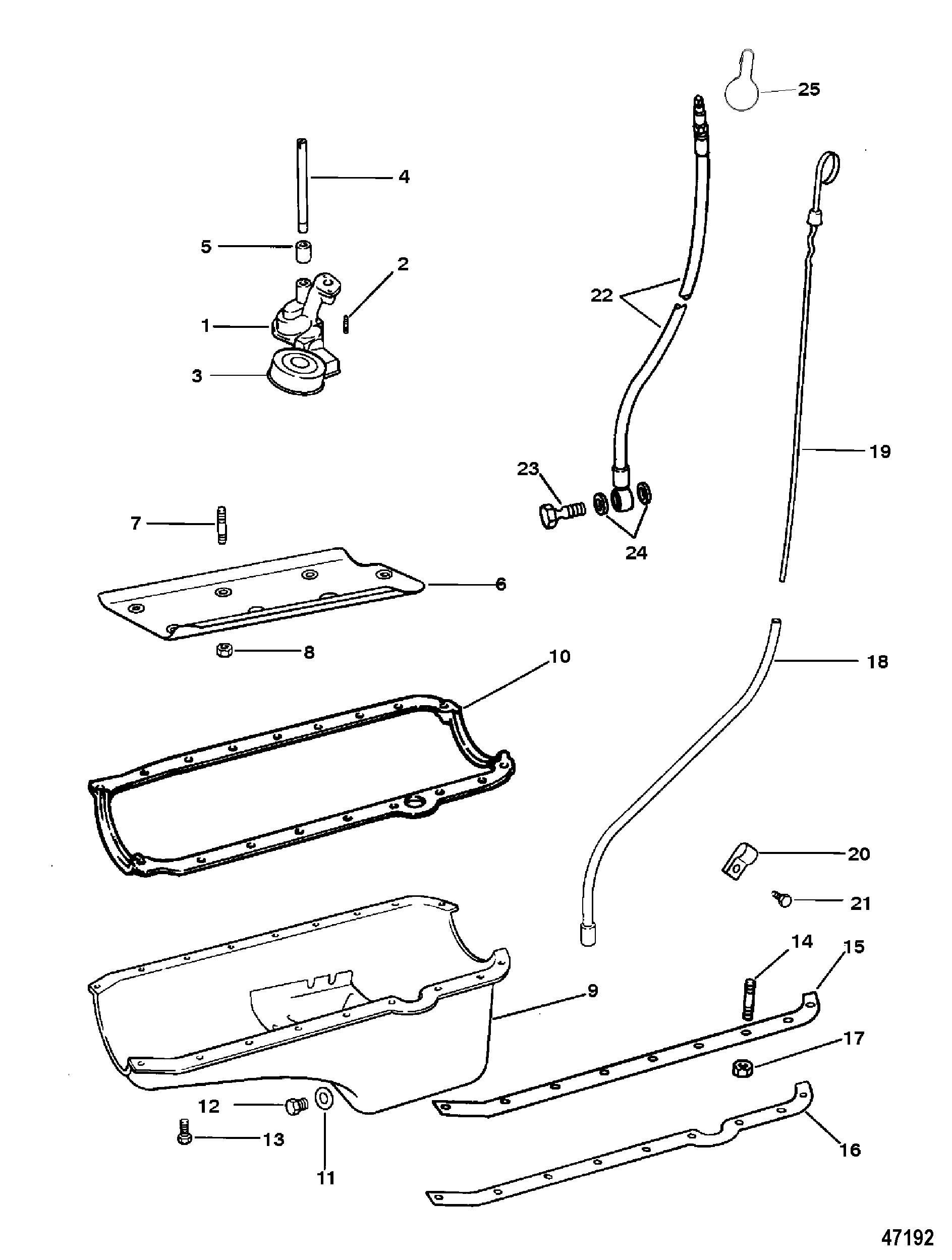 25
4
5
2
1
3
22
19
23
24
7
6
8
10
18
20
21
14
15
9
17
12
13
11
16
47192