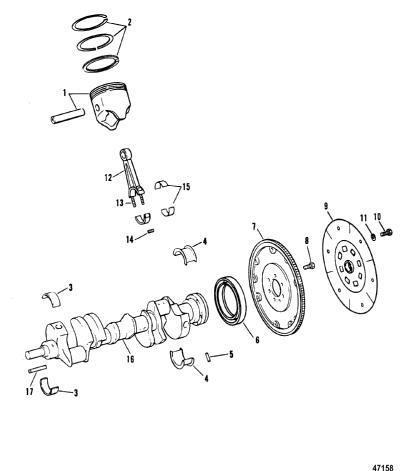 2
1
12
15
13
14
4
9
11
10
7
8
3
6
16
5
4
17
3
47158