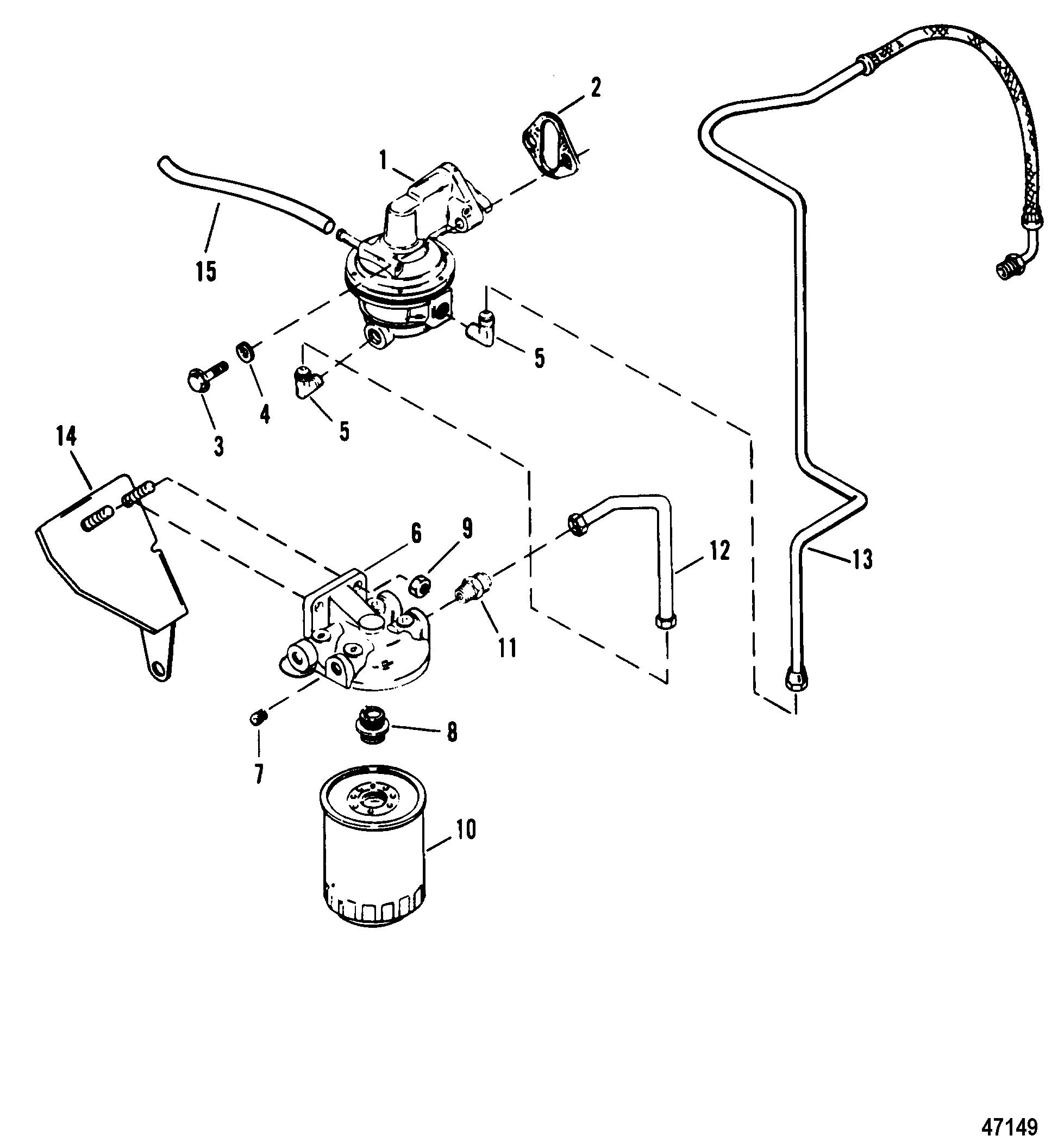 2
1
15
5
4
5
3
14
6
9
12
13
11
8
7
10
47149