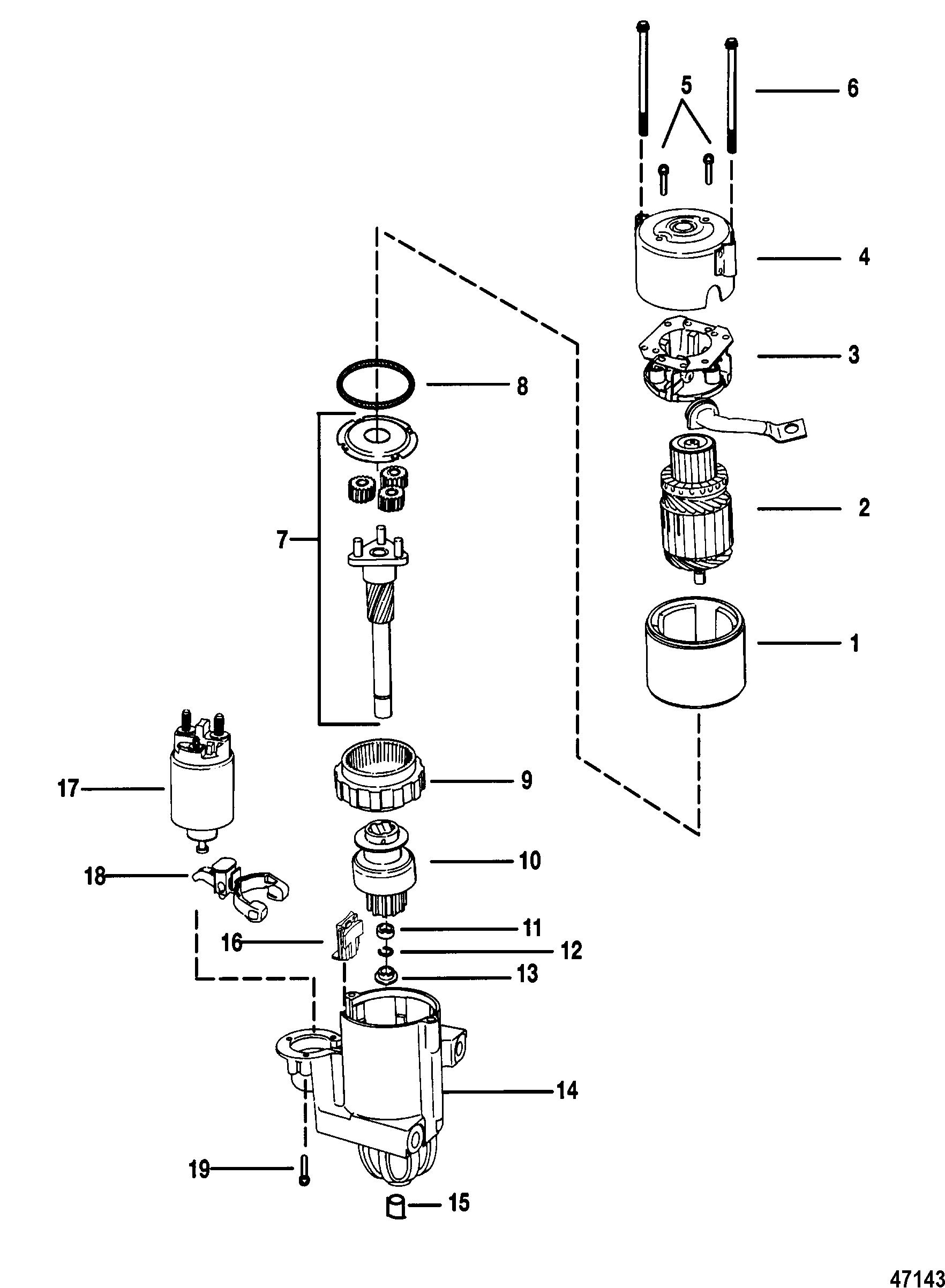 5
6
4
3
8
2
7
1
17
9
10
18
11
16
12
13
14
19
15
47143