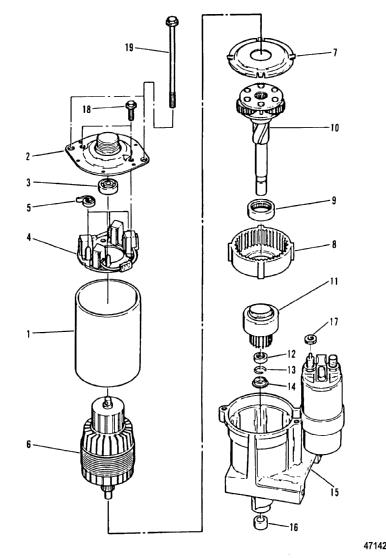 19
18
2
3
5
4
1
6
7
10
9
8
11
17
12
13
14
15
16
47142