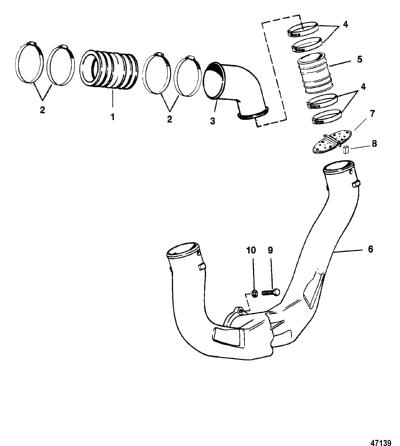 4
5
4
7
8
2
1
2
3
10
9
6
47139