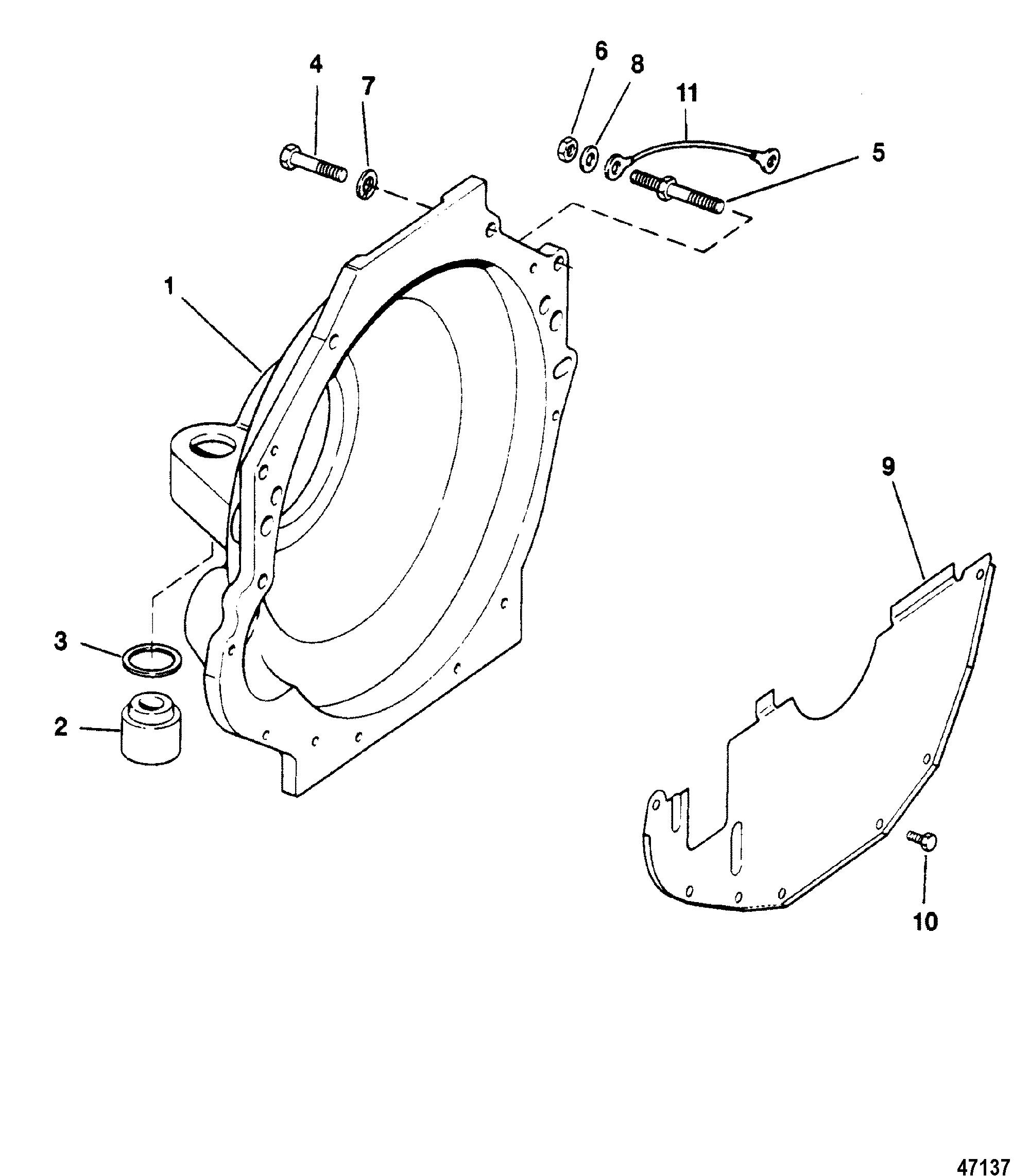 4
7
6
8
11
5
1
9
3
2
10
47137