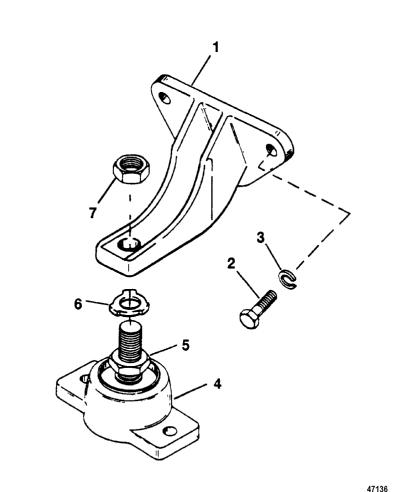 1
7
3
2
6
5
4
47136