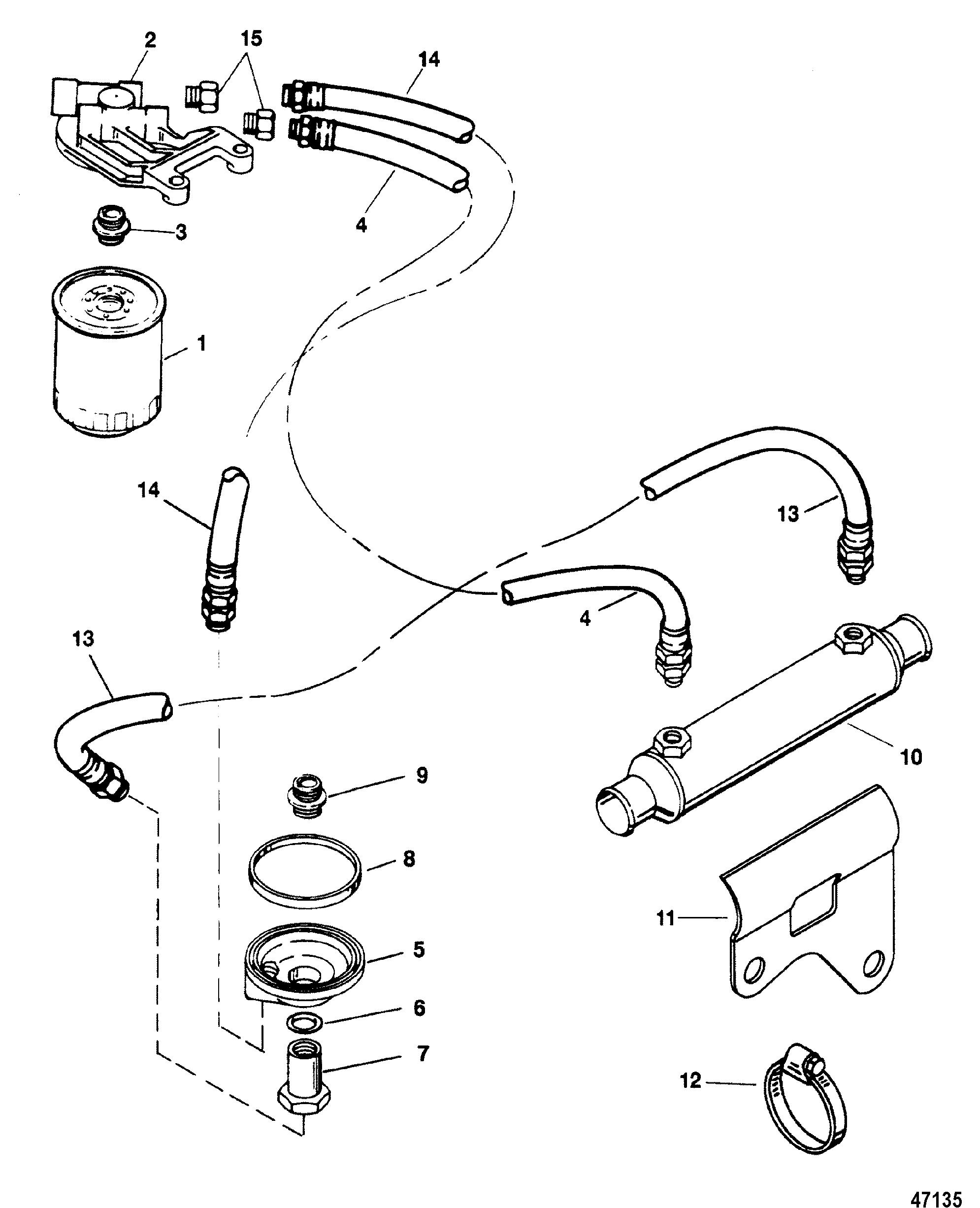 2
15
14
4
3
1
14
13
4
13
10
9
8
11
5
6
7
12
47135