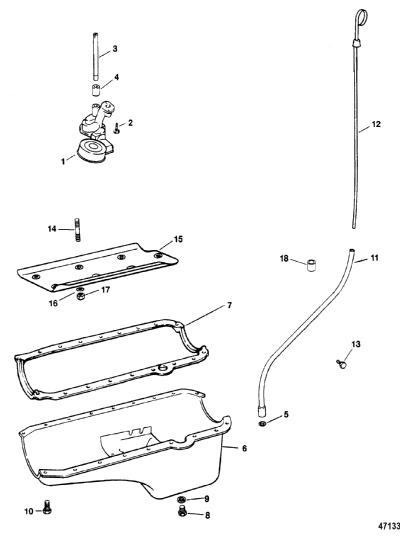 3
4
2
1
12
14
15
18
11
16
17
7
13
5
6
9
10
8
47133