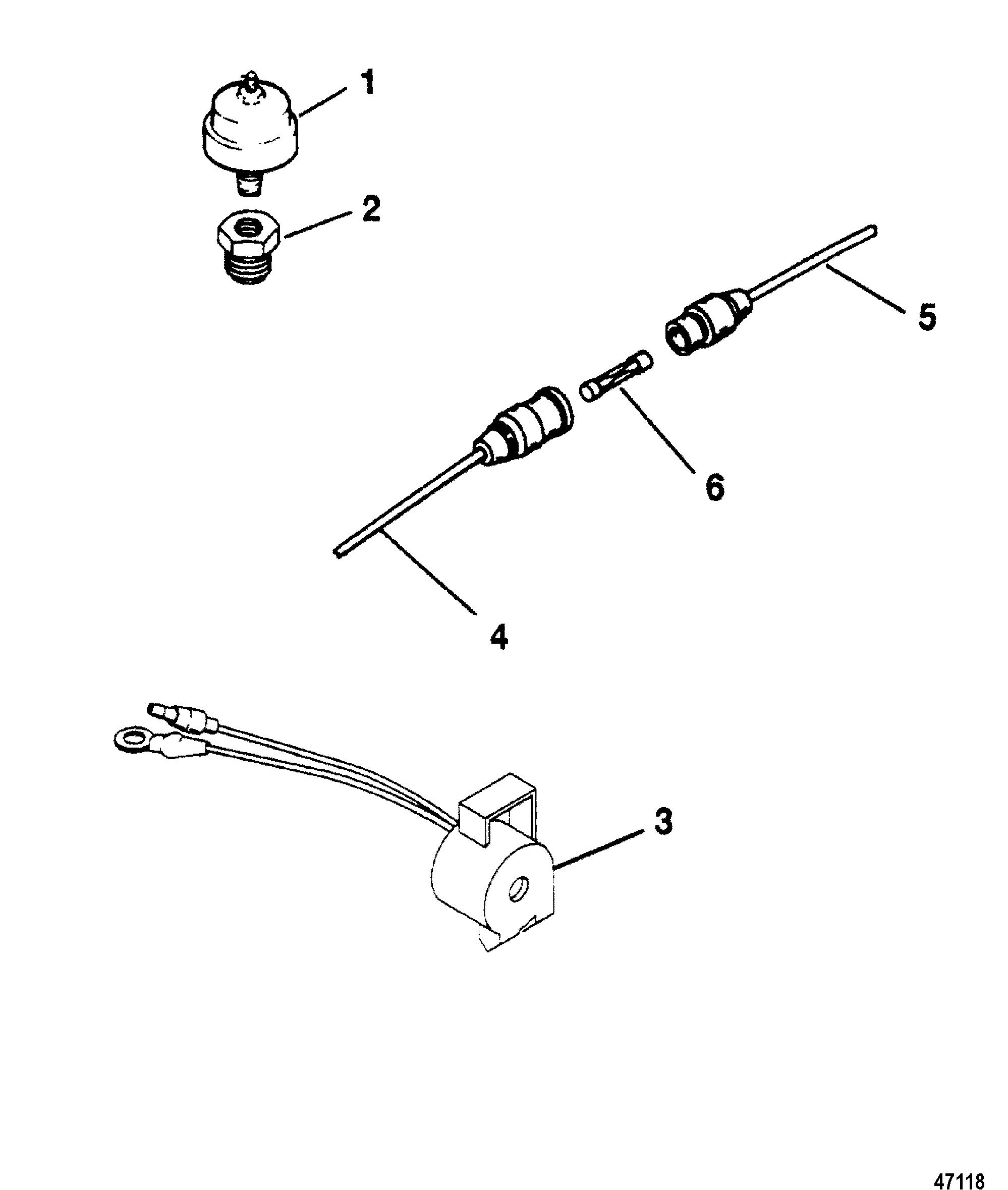 1

2

5

6

4

3

47118