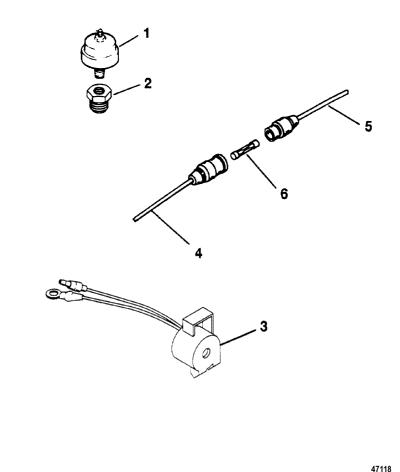 1
2
5
6
4
3
47118