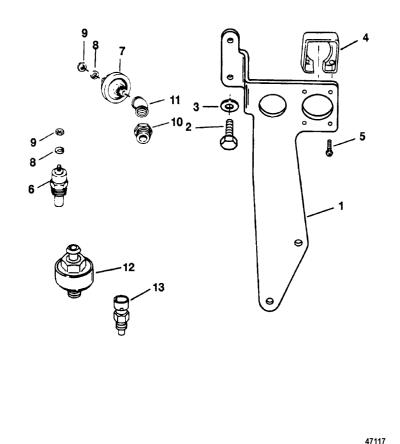 9
8
7
4
11
3
10
2
5
9
8
6
1
12
13
47117