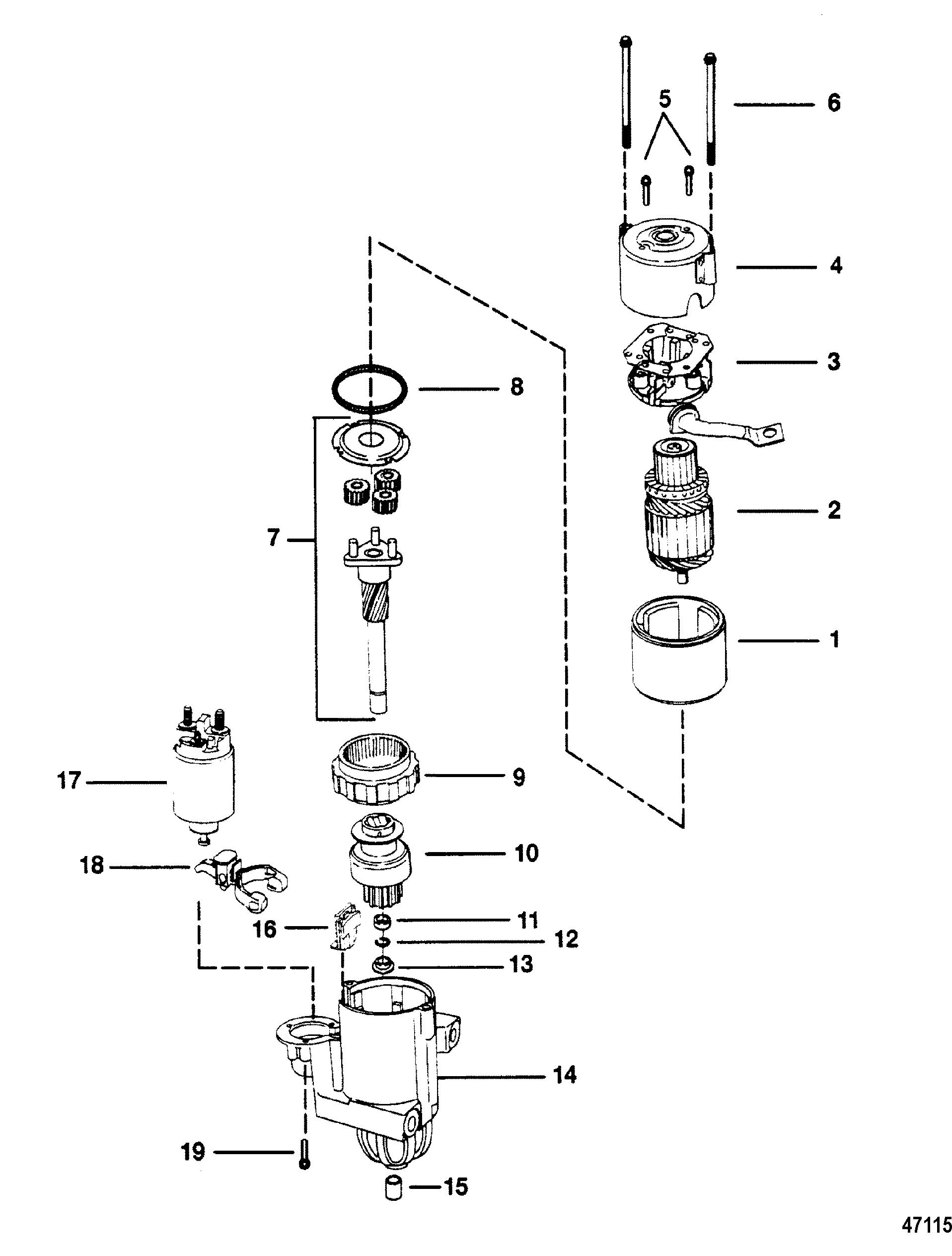 5
6
4
3
8
2
7
1
17
9
10
18
11
16
12
13
14
19
15
47115