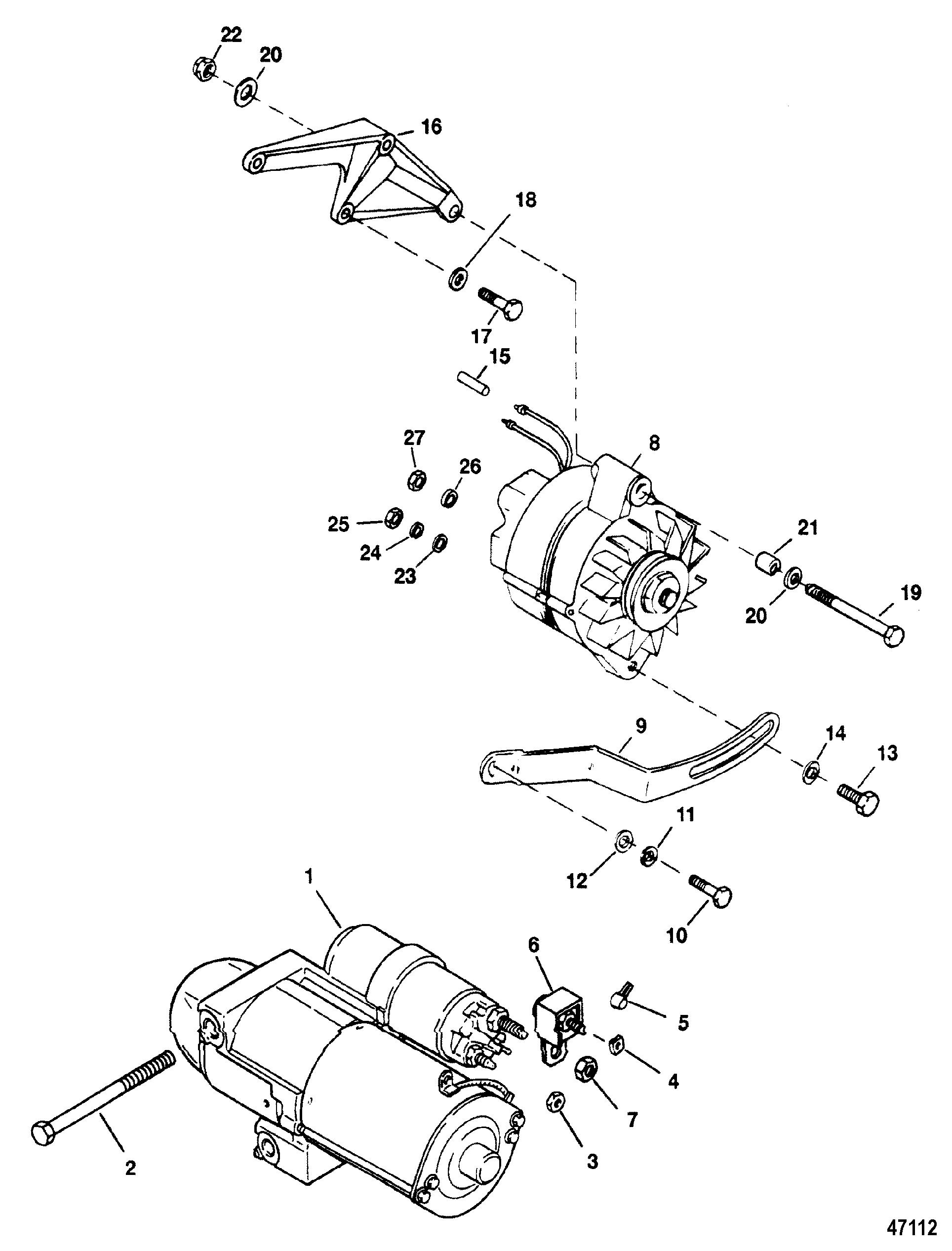 22
20
16
18
17
15
27
26
8
25
24
23
21
20
19
9
14
13
11
12
10
1
6
5
4
7
3
2
47112