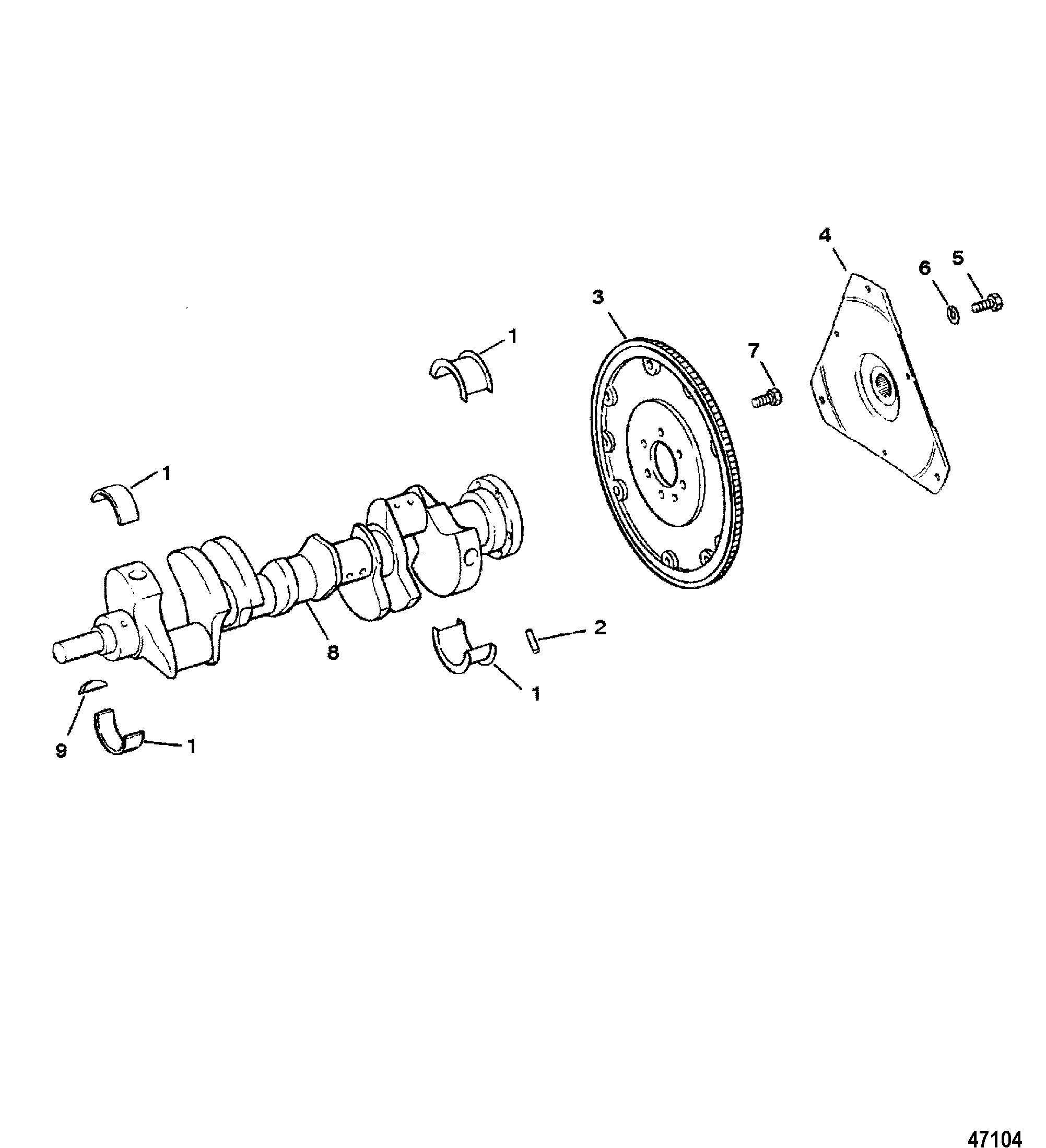 4
6
5
3
1
7
1
8
2
1
9
1
47104