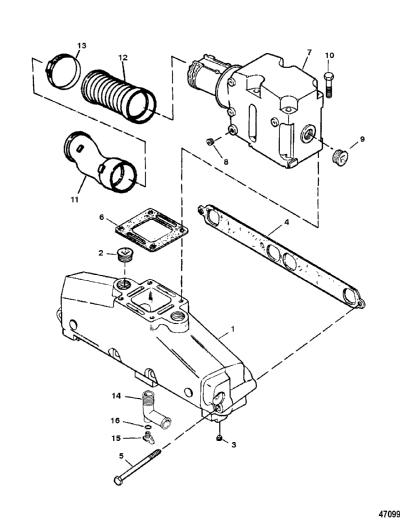 13
12
7
10
9
8
11
6
4
2
1
14
16
15
3
5
47099