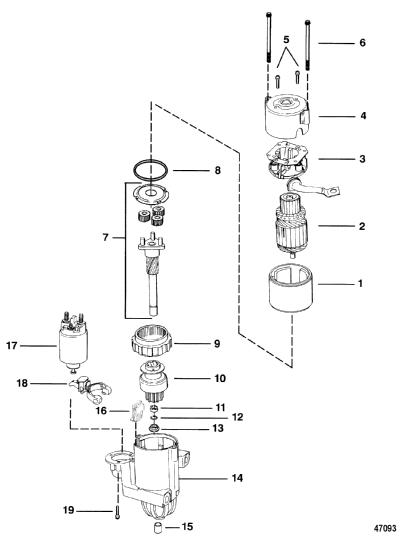 5
6
4
3
8
2
7
1
17
9
10
18
16
11
12
13
14
19
15
47093