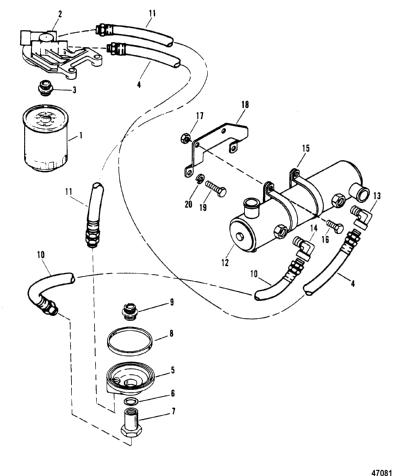 2
11
4
3
1
18
17
15
20
19
13
11
14
16
12
10
10
4
9
8
5
6
7
47081