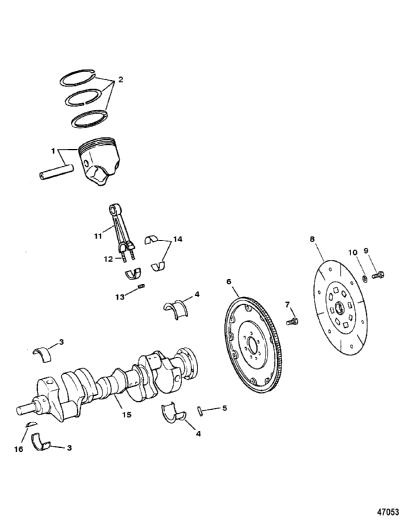 2
1
11
14
12
13
4
8
10
9
6
7
3
15
5
4
16
3
47053