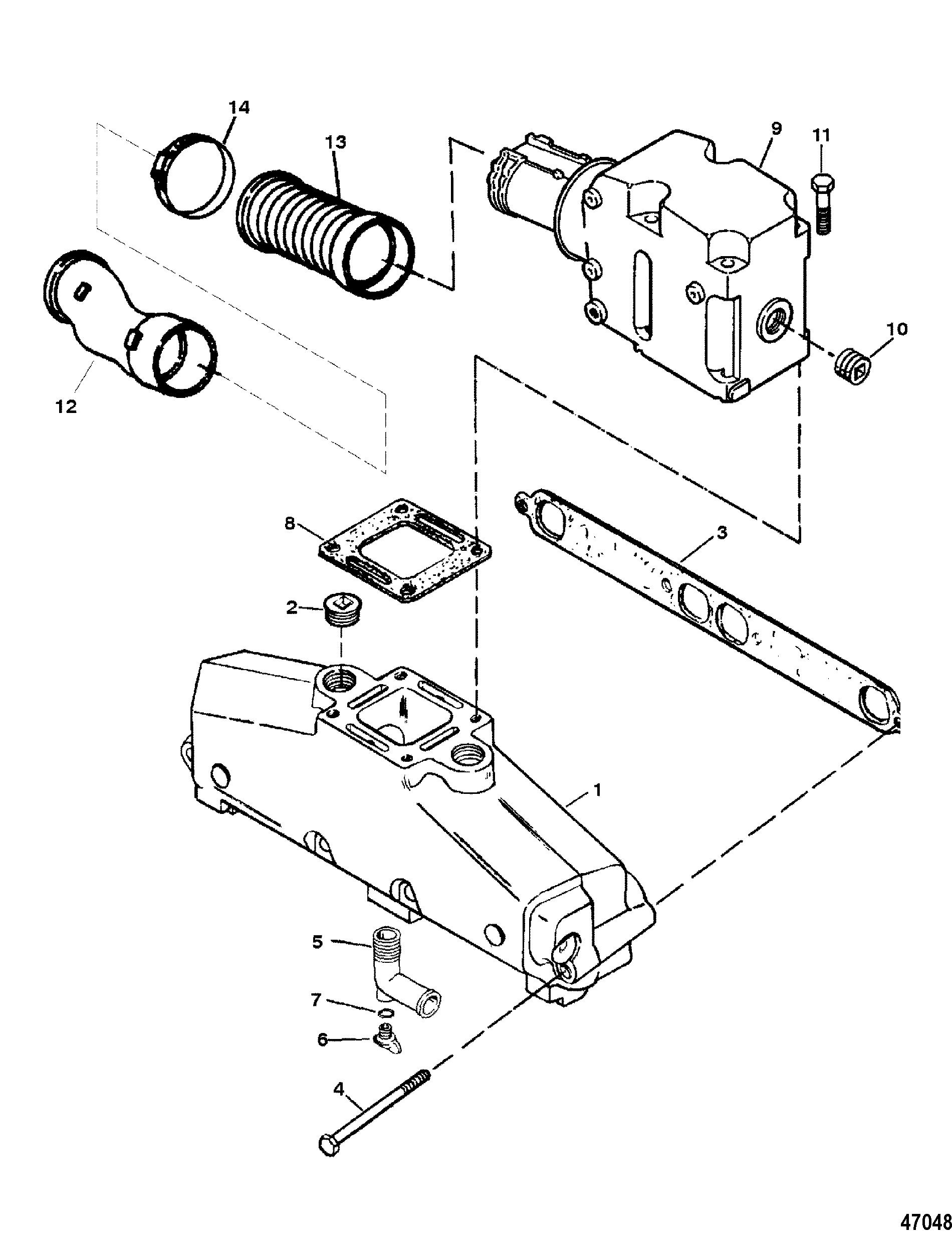 14
13
9
11
10
12
8
3
2
1
5
7
6
4
47048