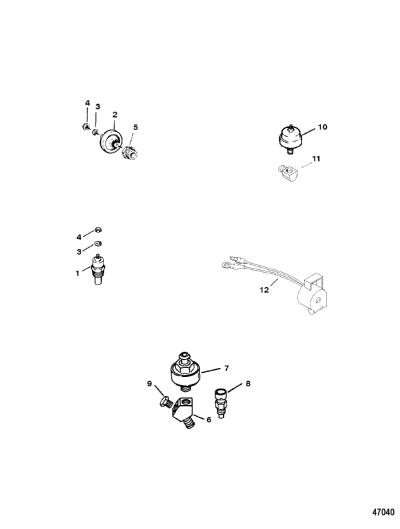 4
3
2
5
10
11
4
3
1
12
7
9
8
6
47040