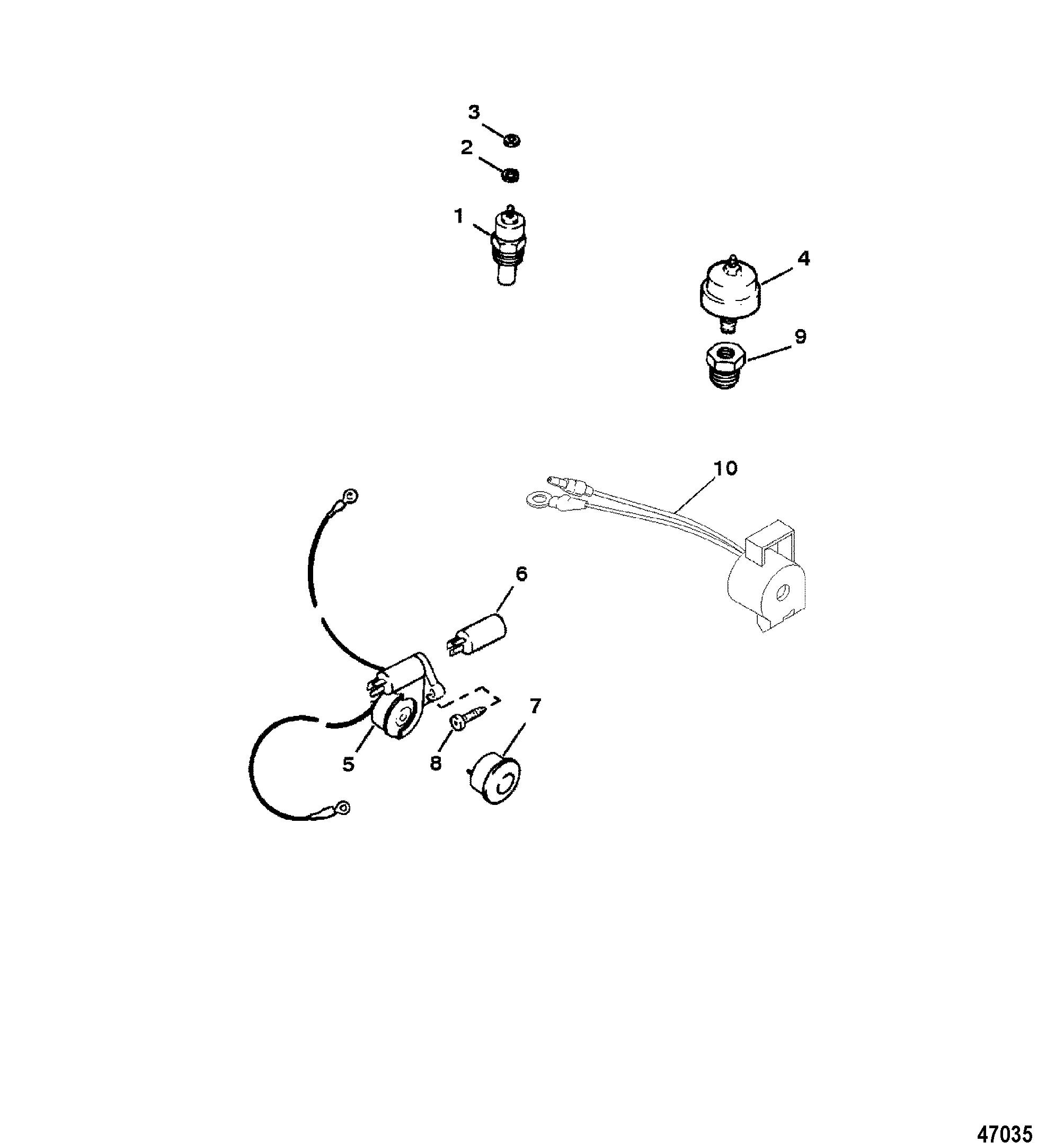 3
2
1
4
9
10
6
7
5
8
47035