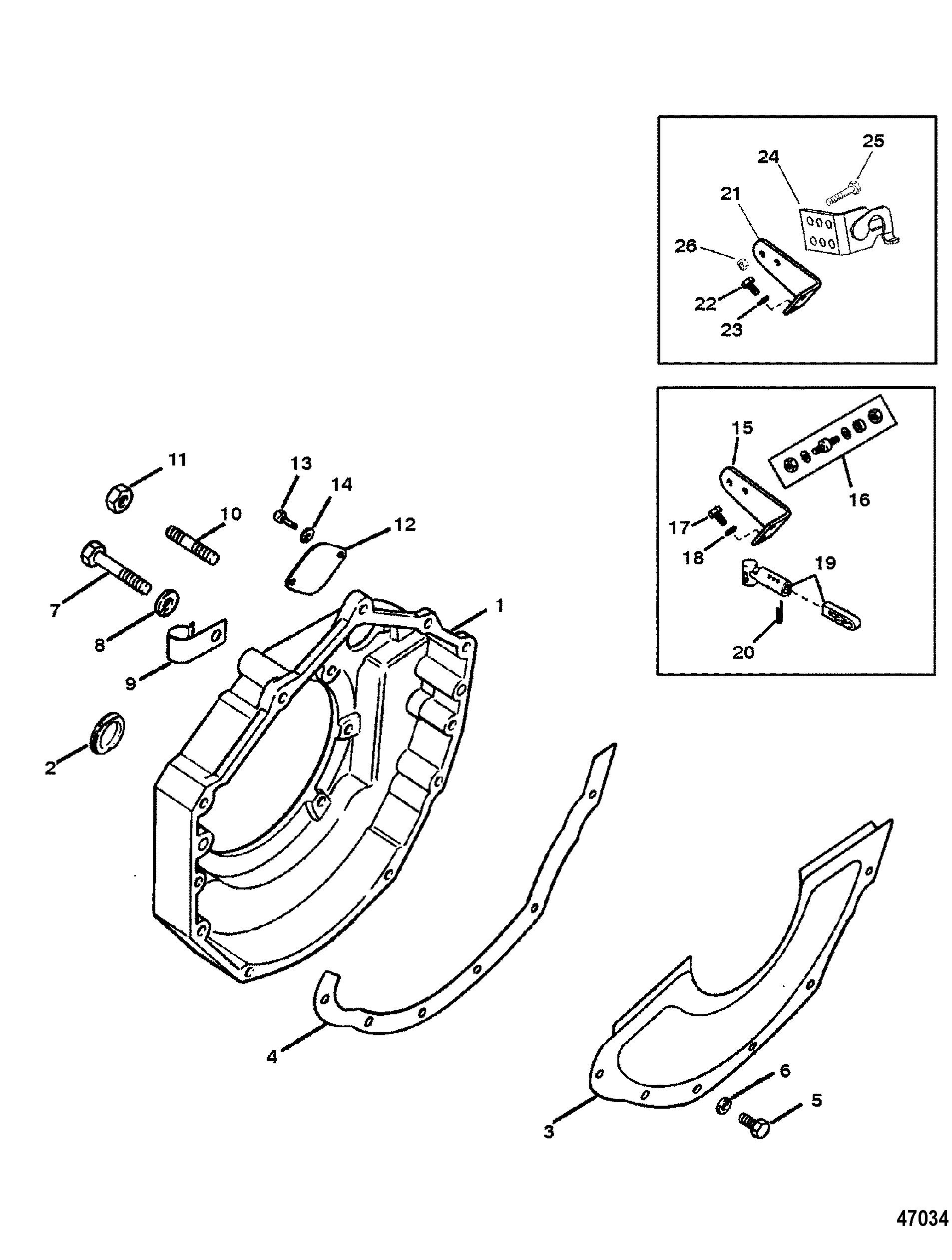 25
24
21
26
22
23

15
16
17
18
19
20

11
13
14
10
12
7
8
9
1
2
4
3
6
5

47034