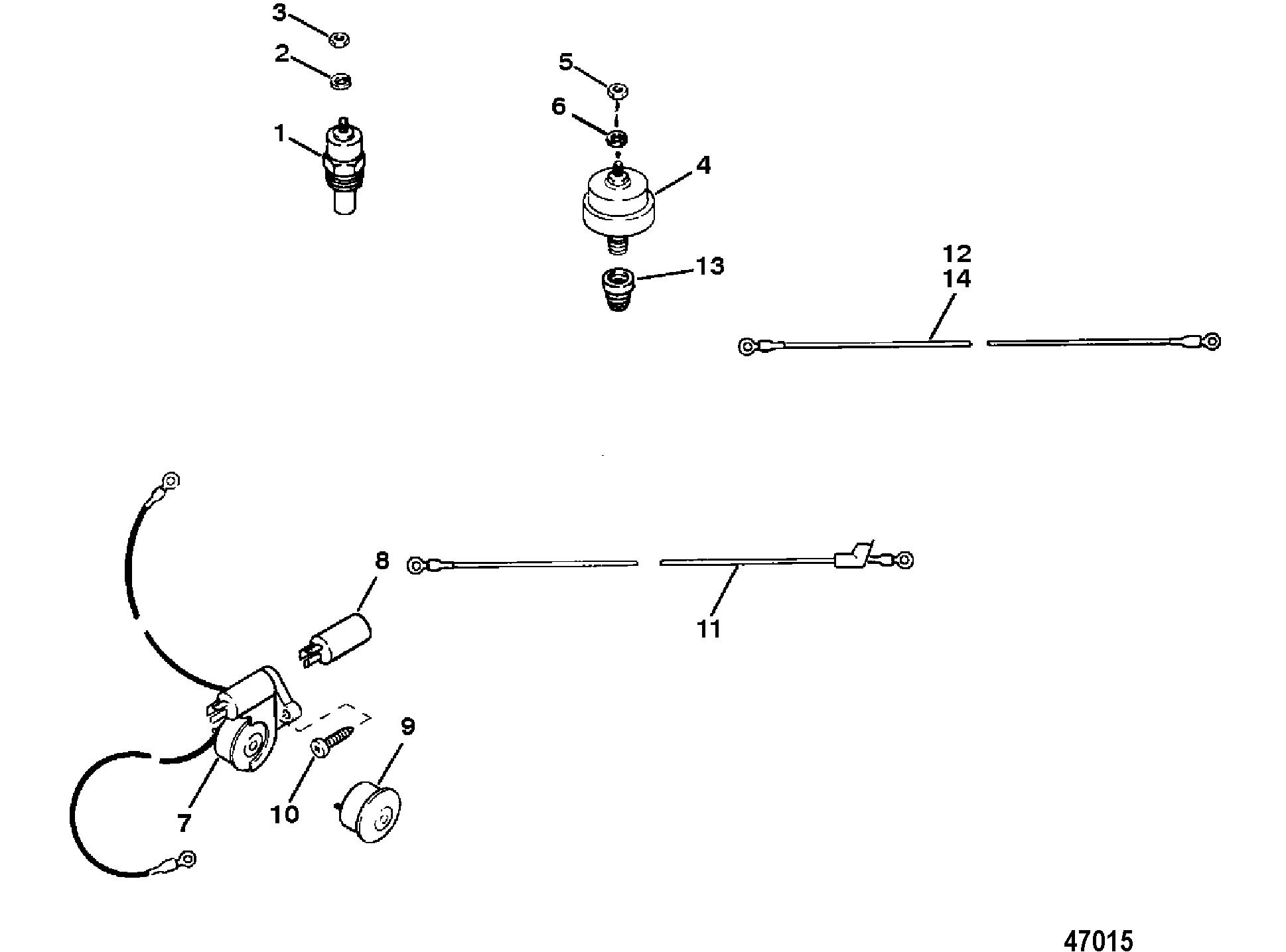 3
2
1
5
6
4
13
12
14
8
11
9
10
7
47015