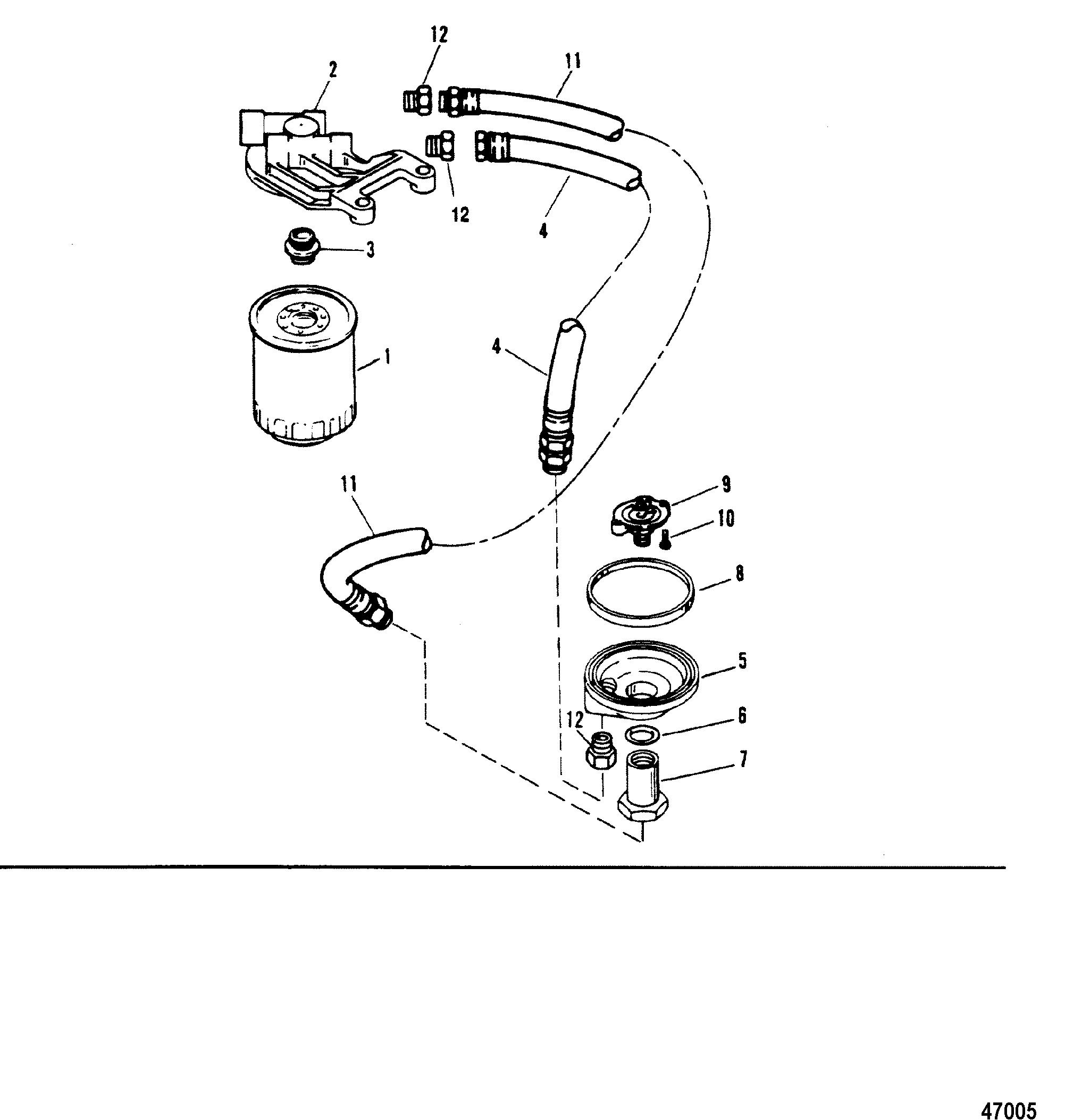 12
11
2
12
4
3
1
4
11
9
10
8
5
12
6
7
47005