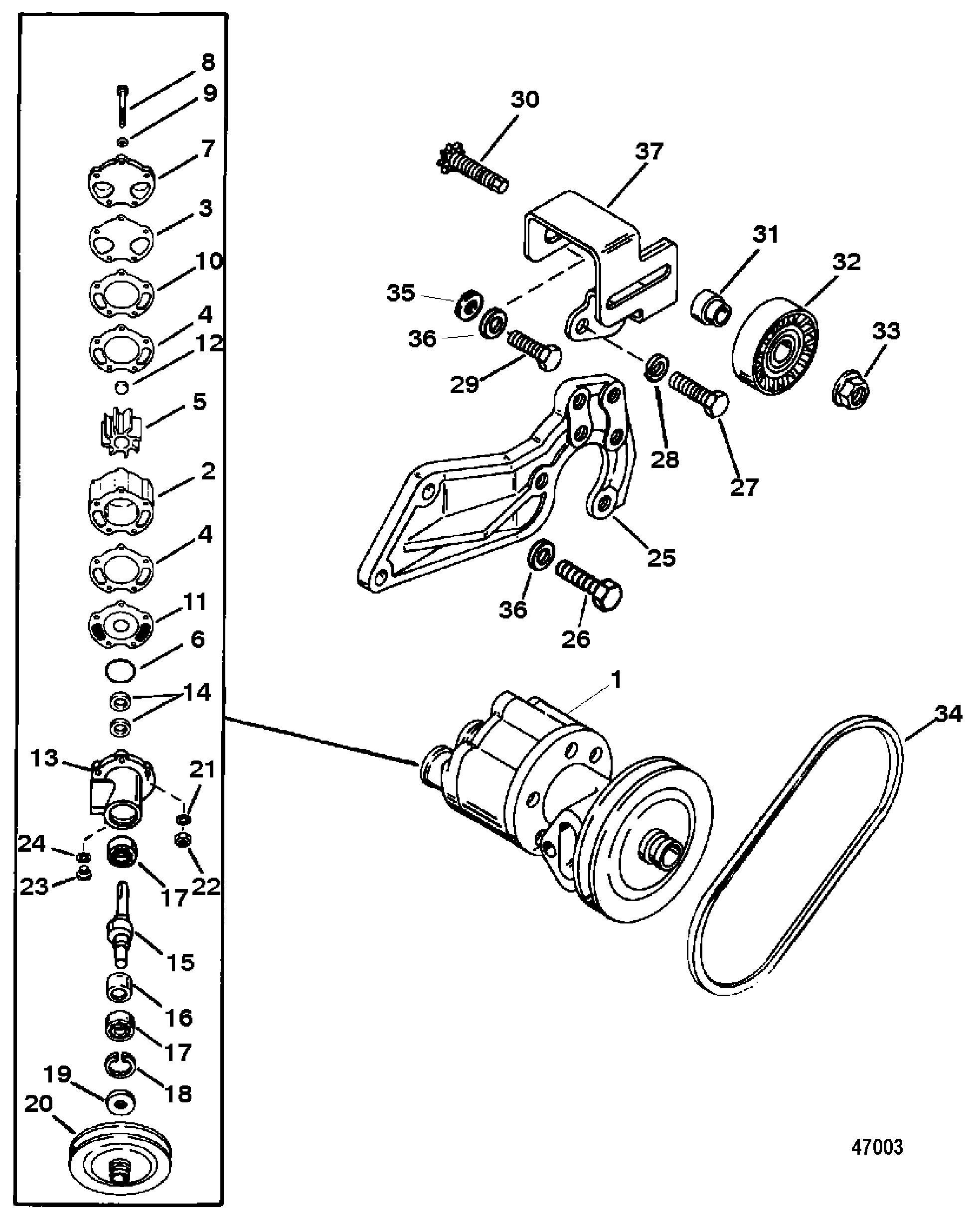 8
9
7
3
10
4
12
5
2
4
11
6
14
13
21
24
23
17
22
15
16
17
18
19
20

30
37
31
32
35
36
29
33
28
27
25
36
26
1
34

47003