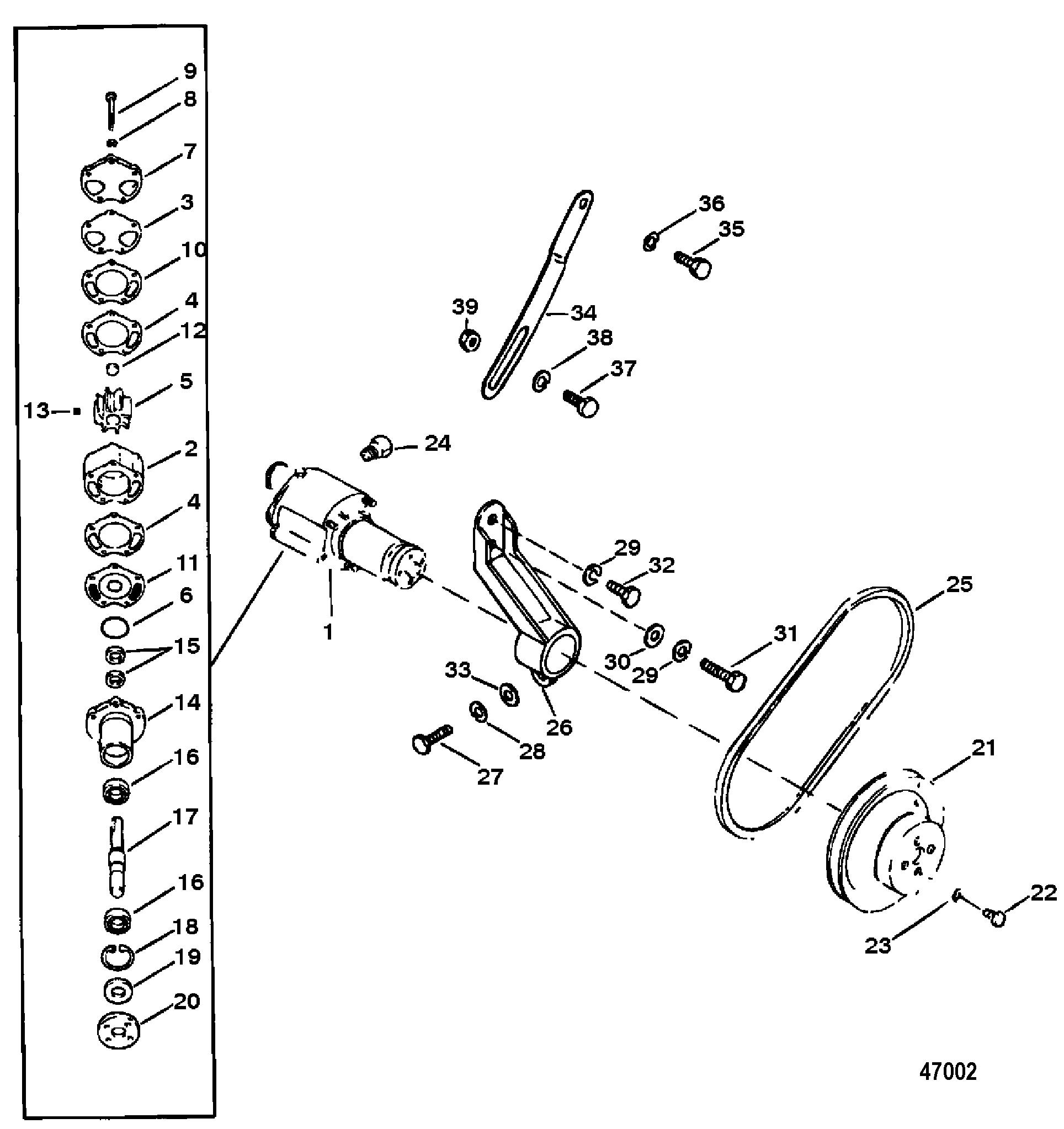 9
8
7
3
10
4
12
5
13
2
4
11
6
15
14
16
17
16
18
19
20

36
35
39
34
38
37
24
1
29
32
25
30
29
31
33
26
28
27
21
22
23

47002