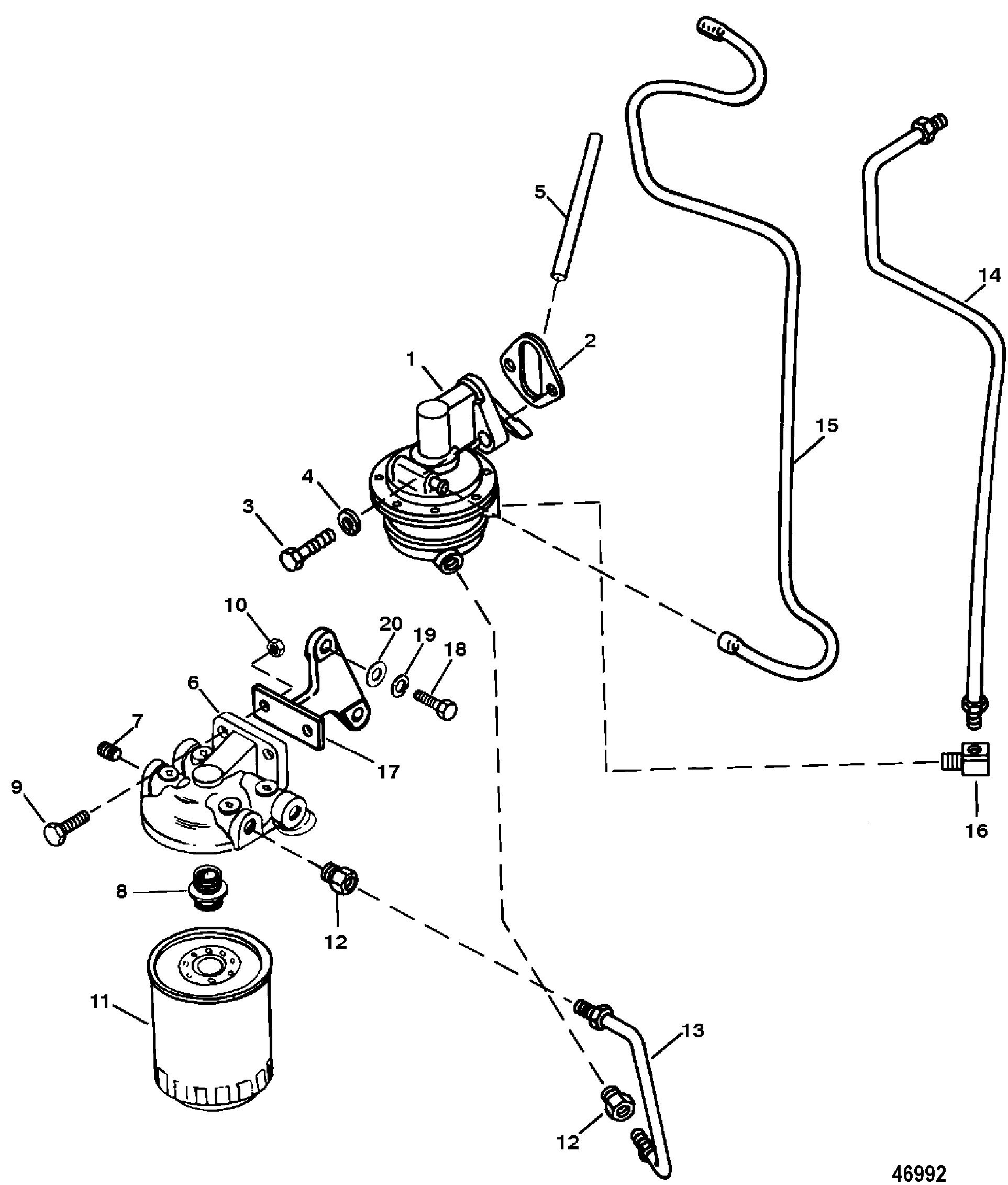 5
14
2
1
15
4
3
10
20
19
18
6
7
17
9
16
8
12
11
13
12
46992