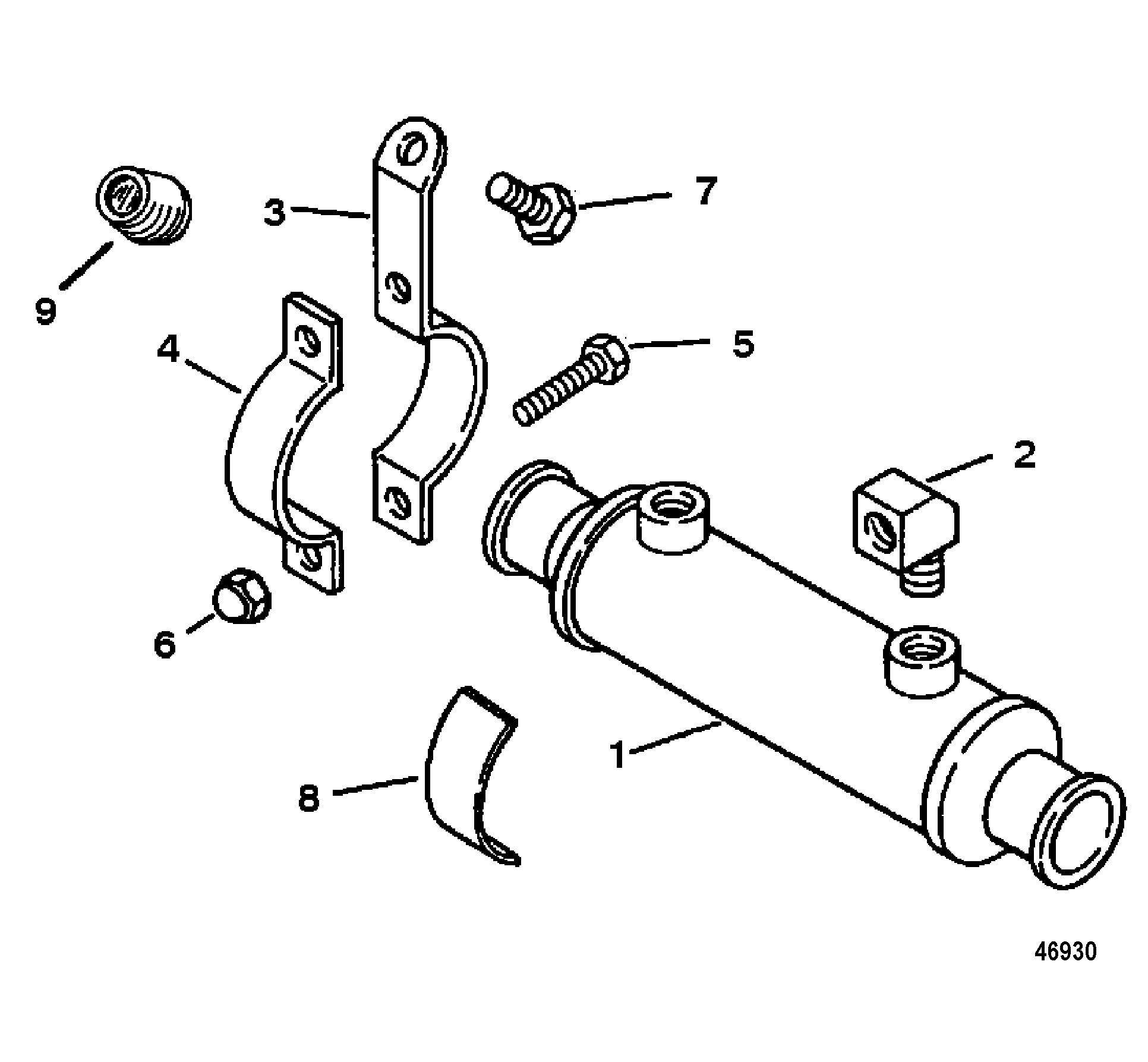 3
7
9
4
5
2
6
1
8
46930