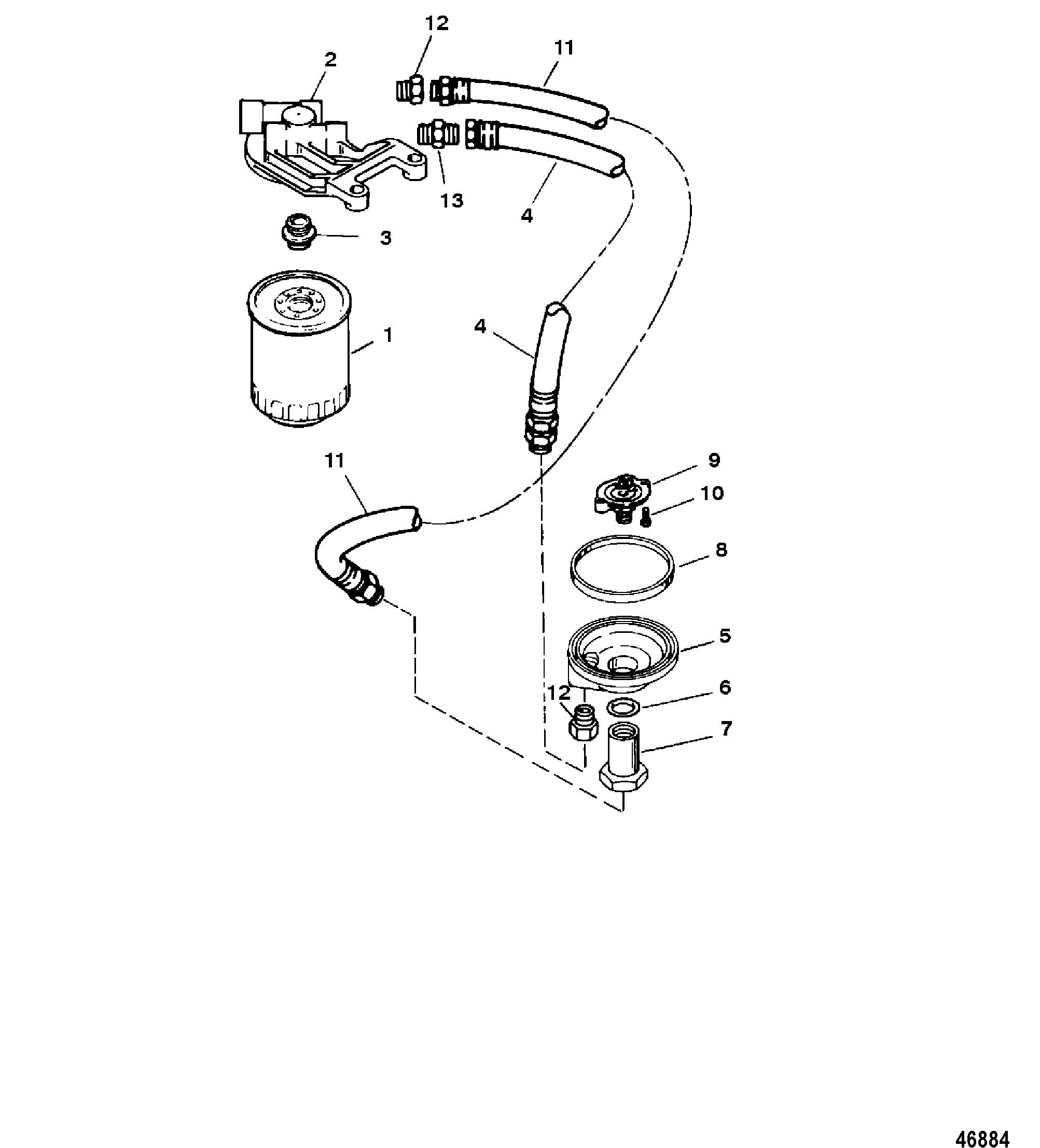 12
11
2
13
4
3
1
4
11
9
10
8
5
12
6
7
46884