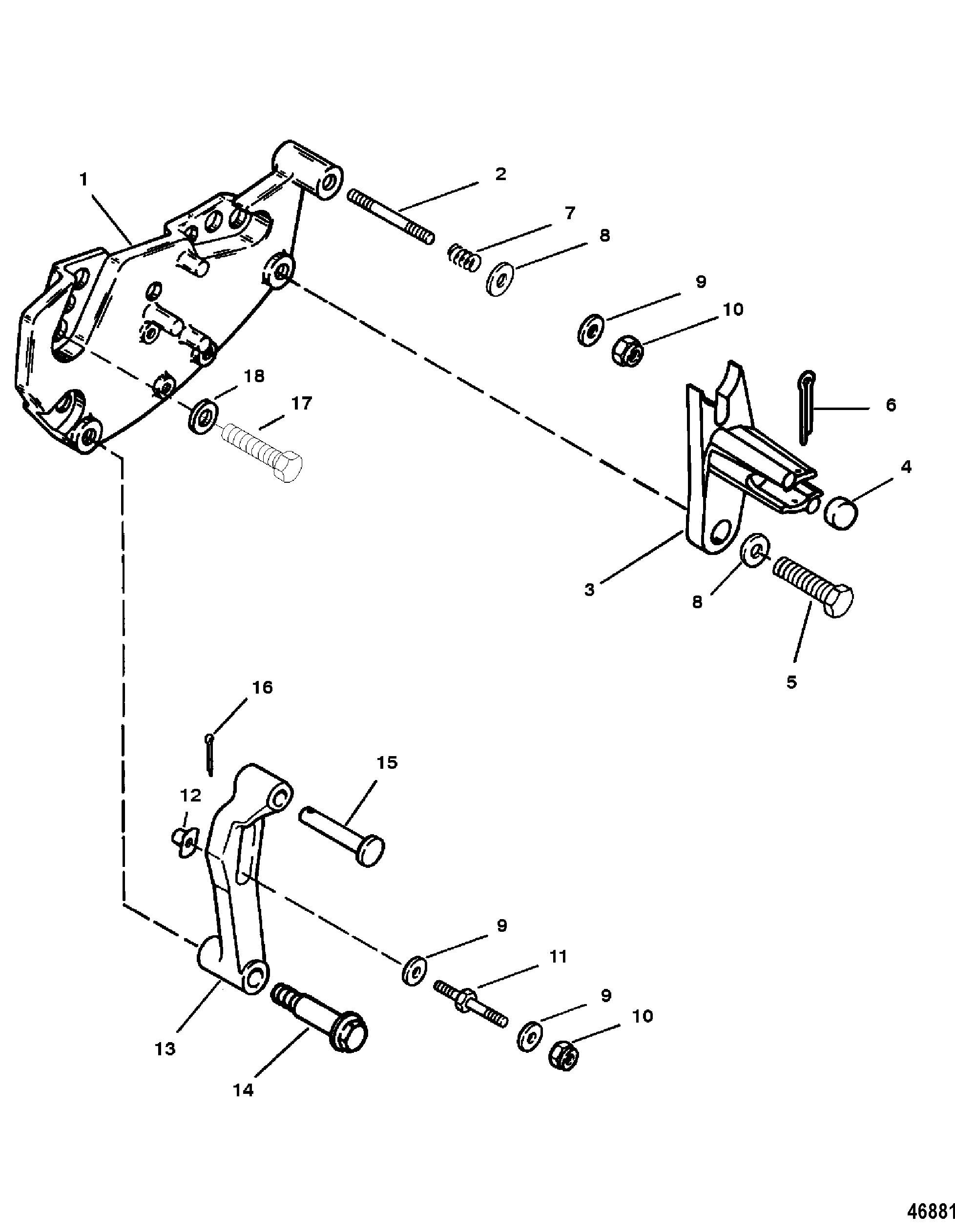 1
2
7
8
9
10
18
17
6
4
3
8
5
16
15
12
9
11
9
10
13
14
46881