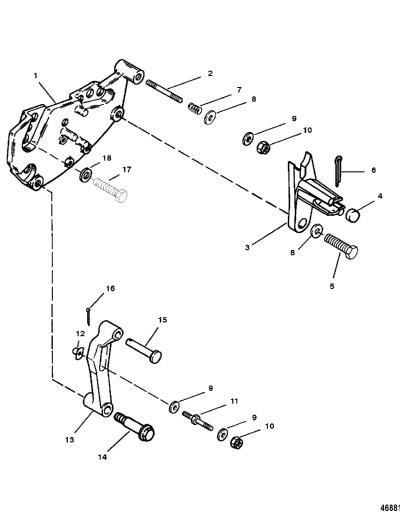 1
2
7
8
9
10
6
4
18
17
3
8
5
16
15
12
9
11
9
10
13
14
46881