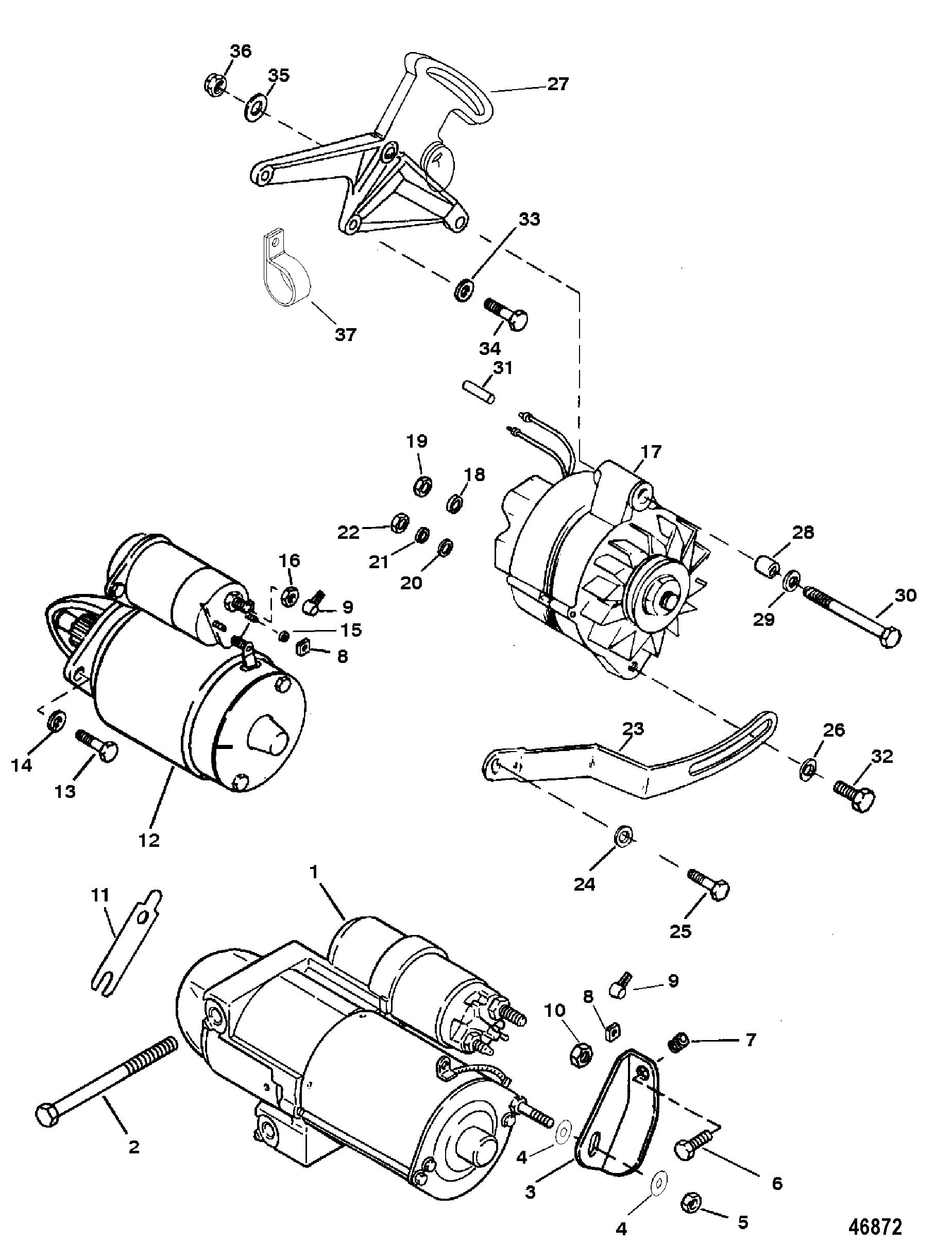 36
35
27
33
37
34
31
19
18
17
22
21
20
28
16
9
15
8
29
30
14
13
12
23
26
32
24
25
11
1
9
8
10
7
2
4
3
6
4
5
46872