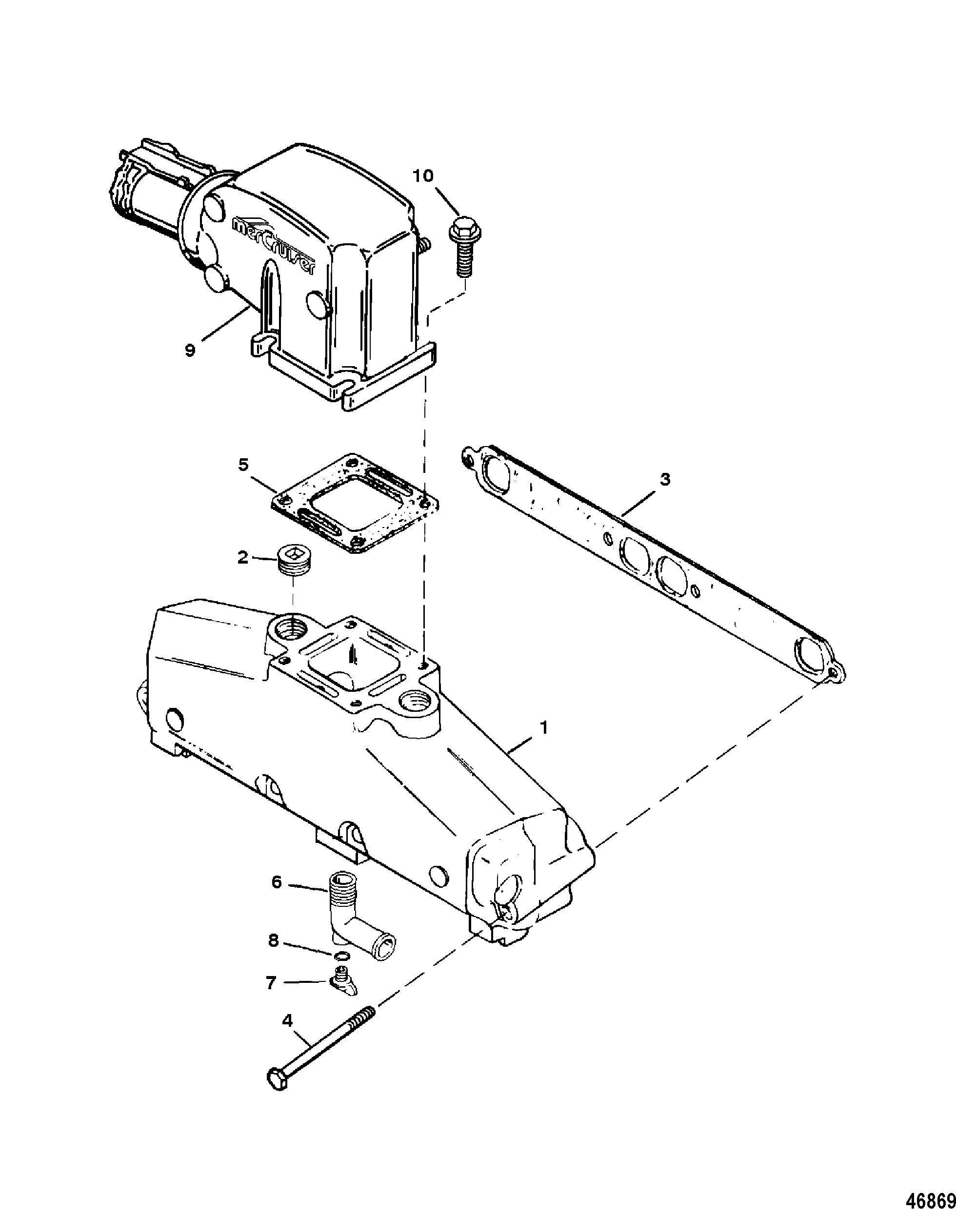 10

merCruiser

9

5

3

2

1

6

8

7

4

46869